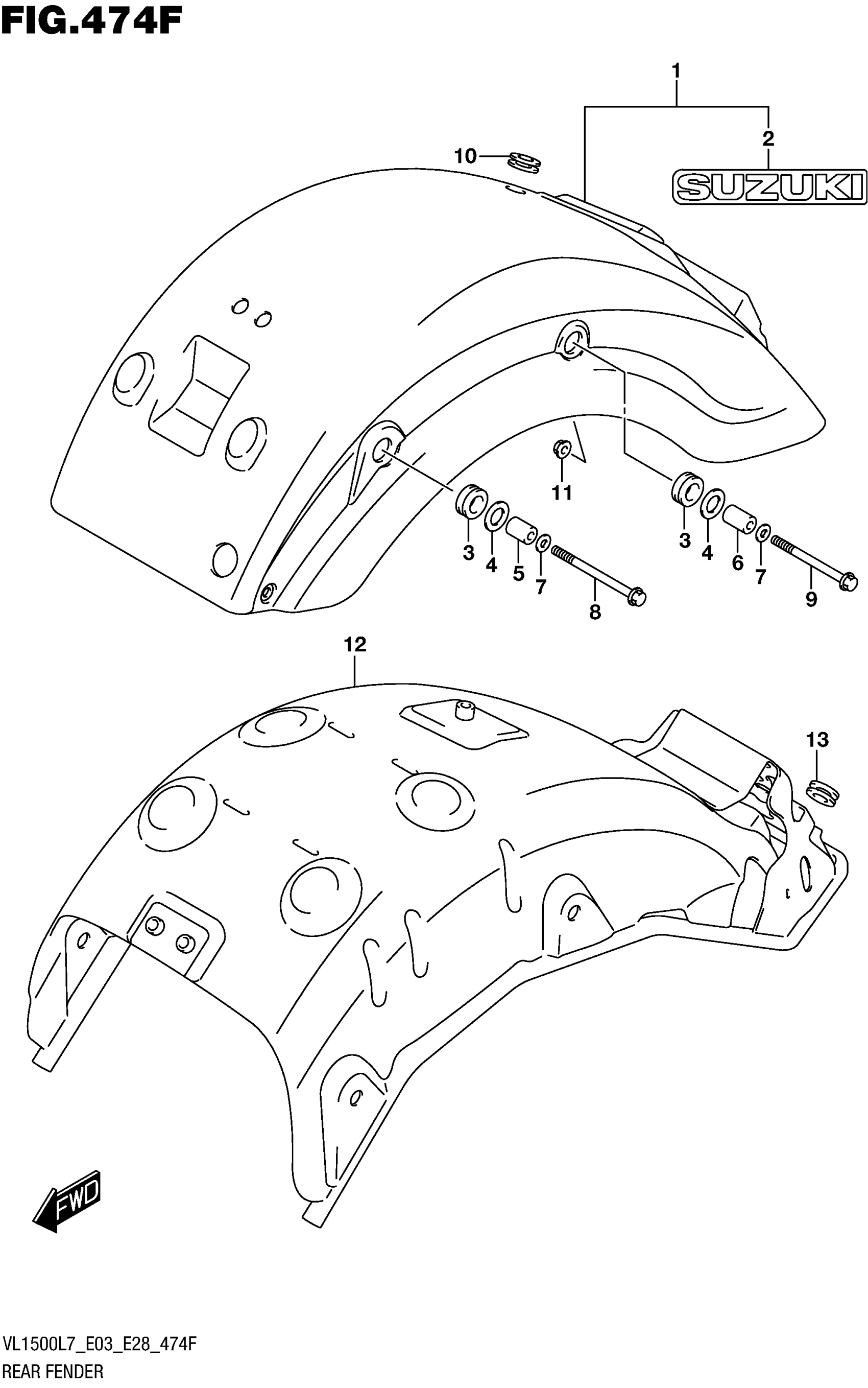 FIG.474F

1

2

SUZUKI

10

11

3

4

5

7

8

3

4

6

7

9

12

13

FWD

VL1500L7_E03_E28_474F

REAR FENDER