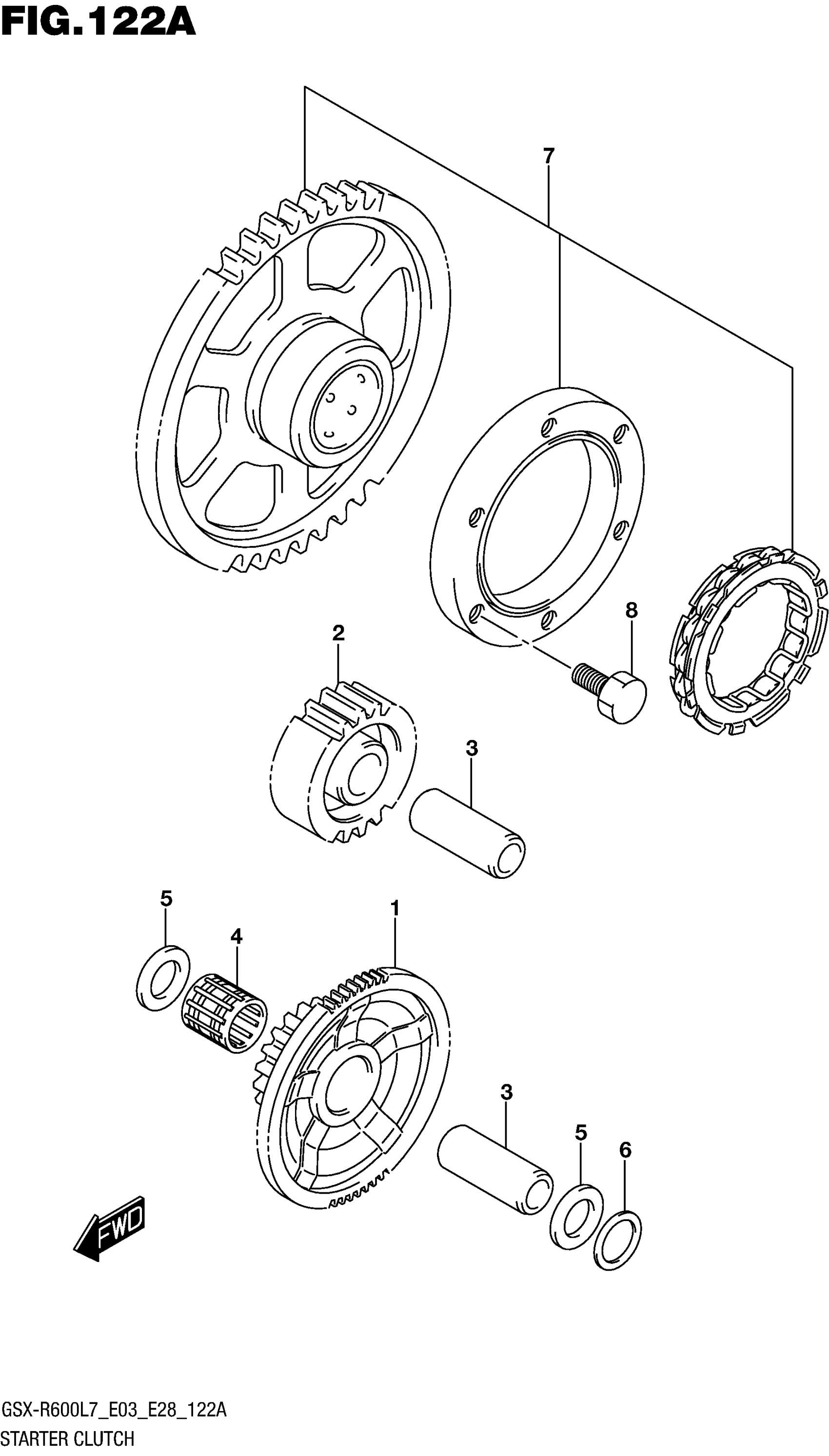 FIG.122A

7

8

2

3

5

4

1

3

5

6

FWD

GSX-R600L7_E03_E28_122A
STARTER CLUTCH