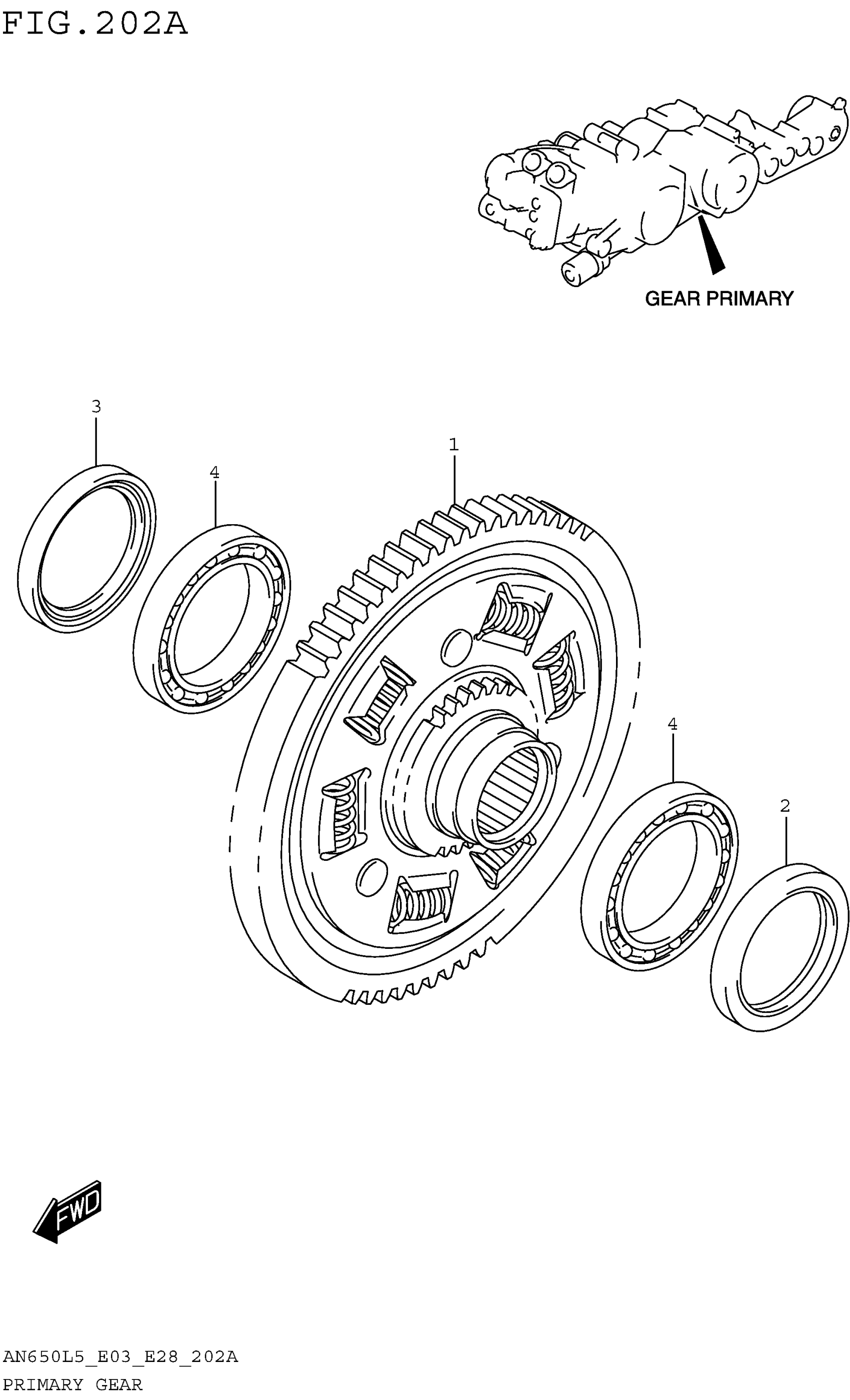 FIG.202A

GEAR PRIMARY

3

4

1

4

2

FWD

AN650L5_E03_E28_202A

PRIMARY GEAR