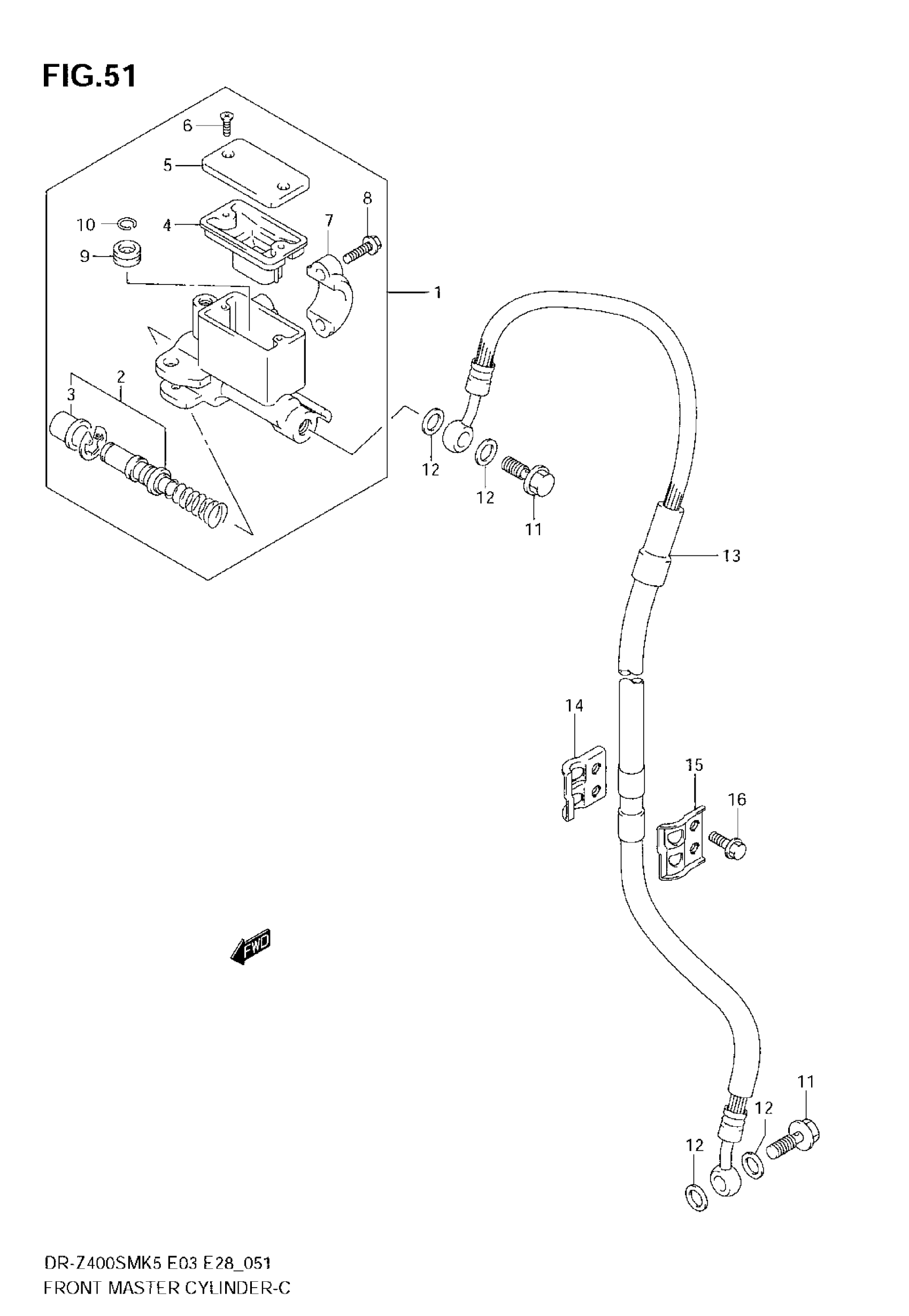 FIG.51

6
5
8
10
4
7
9
1
2
3
12
12
11
13
14
15
16
FWD
11
12
12

DR-Z400SMK5 E03 E28_051
FRONT MASTER CYLINDER-C