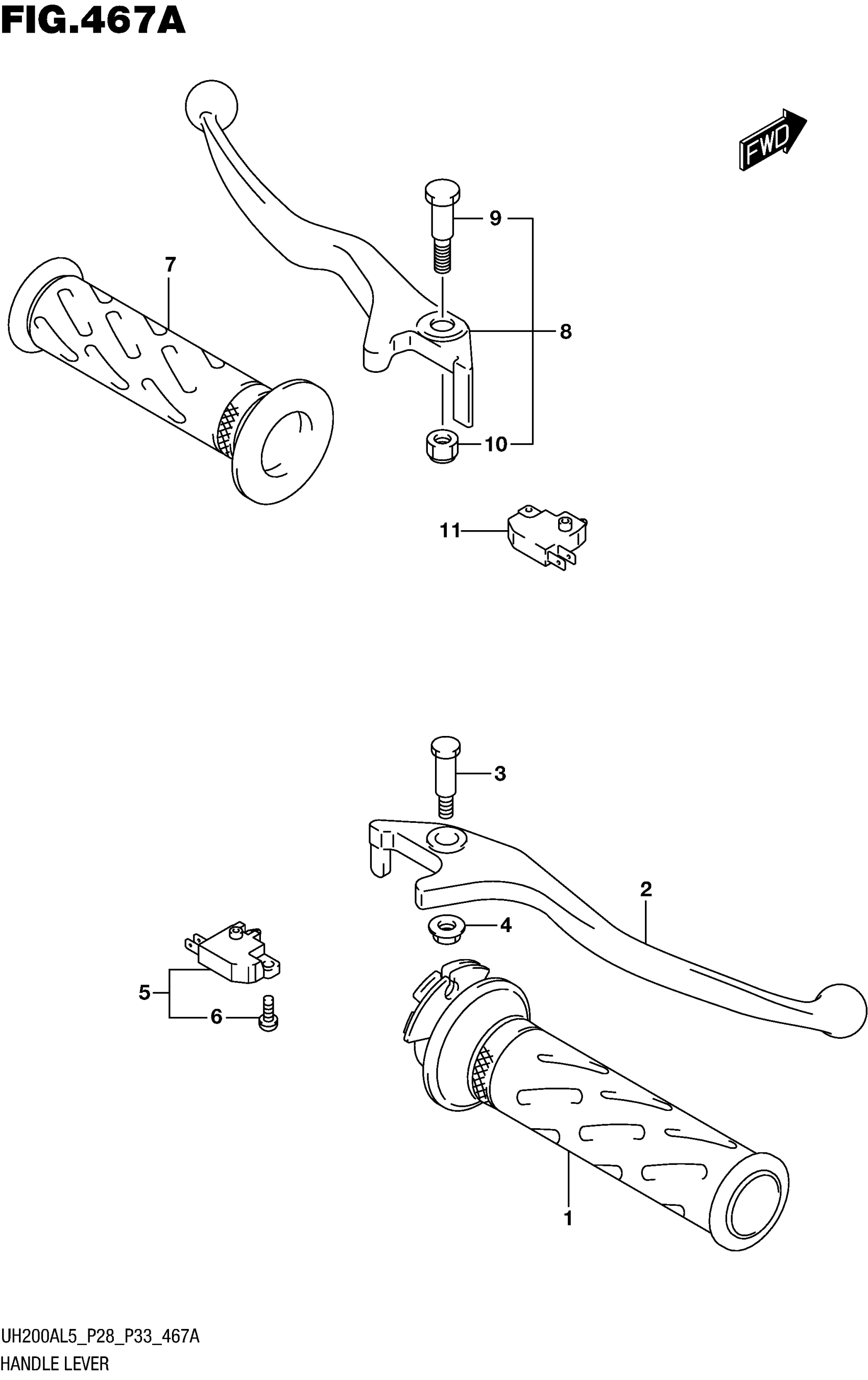 FIG.467A

FWD

9

7

8

10

11

3

2

4

5

6

1

UH200AL5_P28_P33_467A
HANDLE LEVER