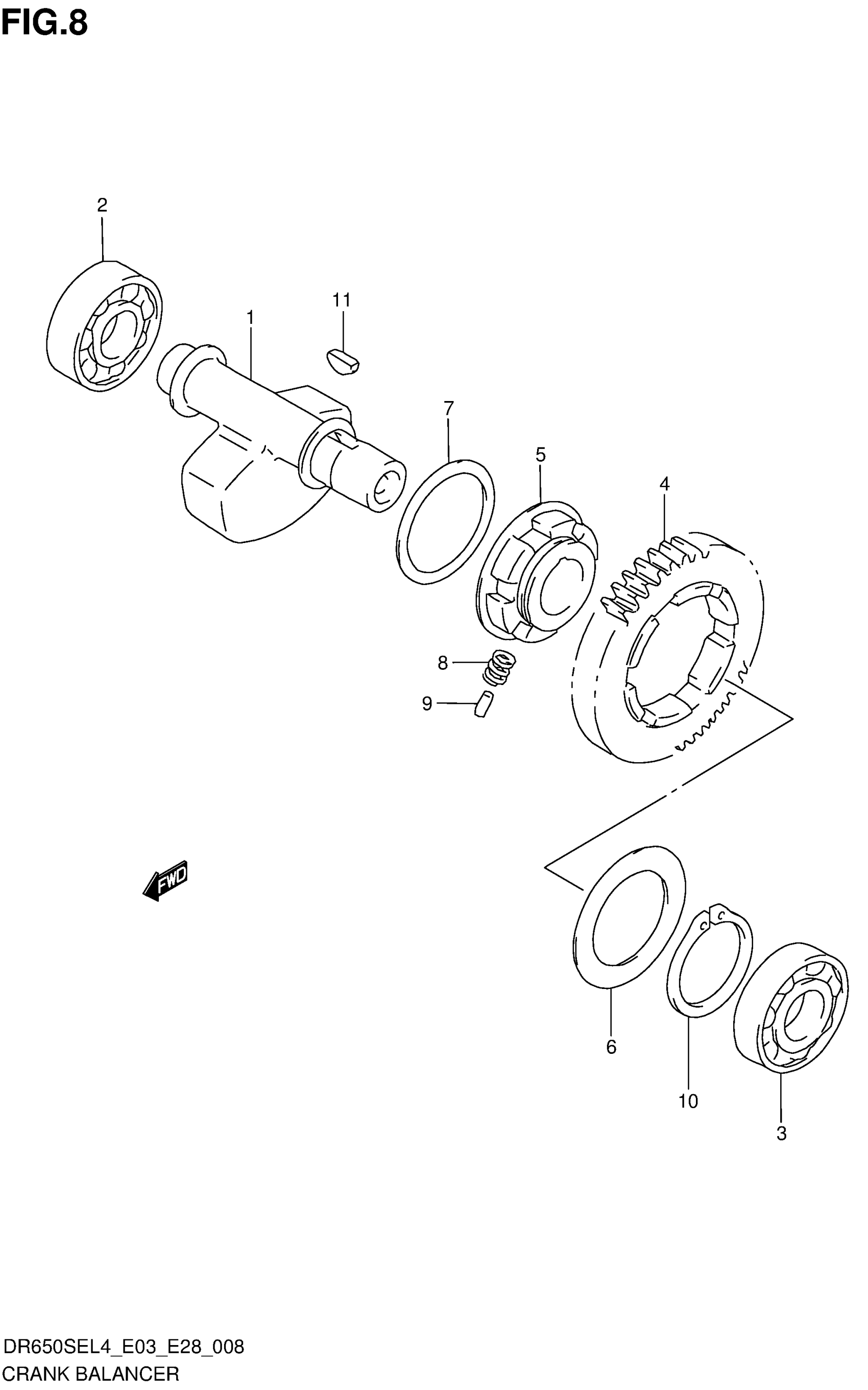 FIG.8

2

11

1

7

5

4

8

9

FWD

6

10

3

DR650SEL4_E03_E28_008
CRANK BALANCER