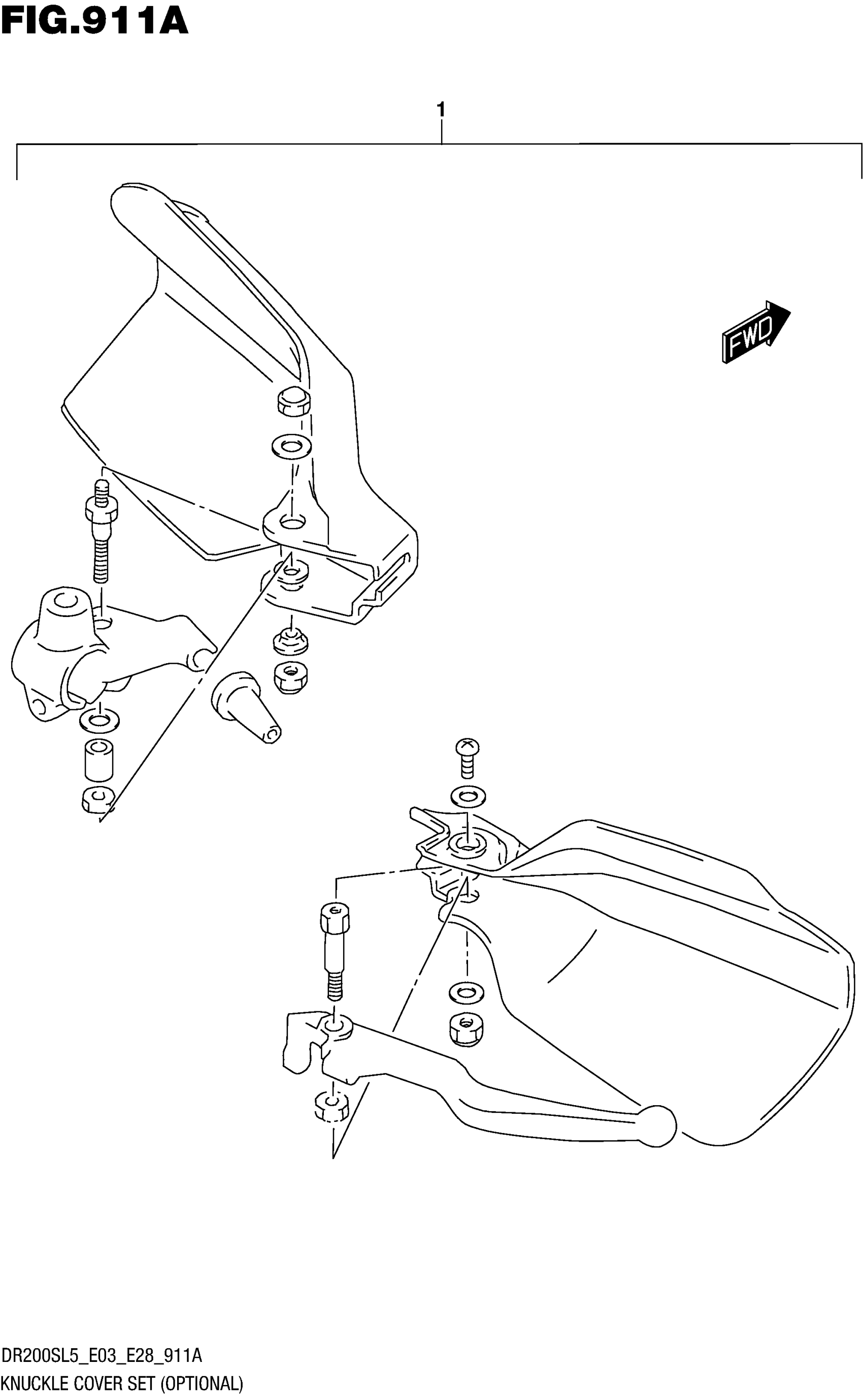 FIG.911A

1

FWD

DR200SL5_E03_E28_911A
KNUCKLE COVER SET (OPTIONAL)