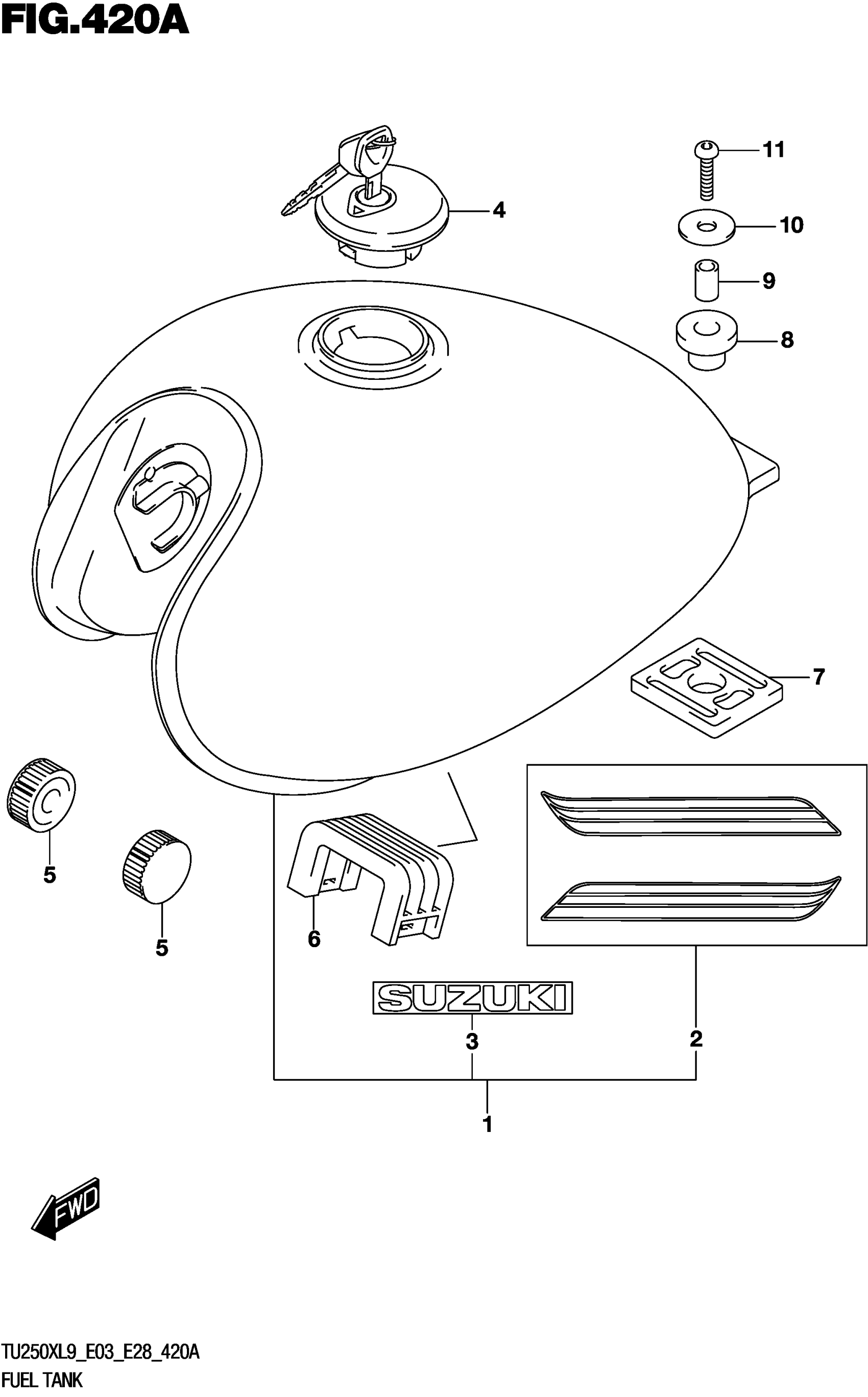 FIG.420A

11
4
10
9
8
7
5
5
6
SUZUKI
3
2
1
FWD

TU250XL9_E03_E28_420A
FUEL TANK