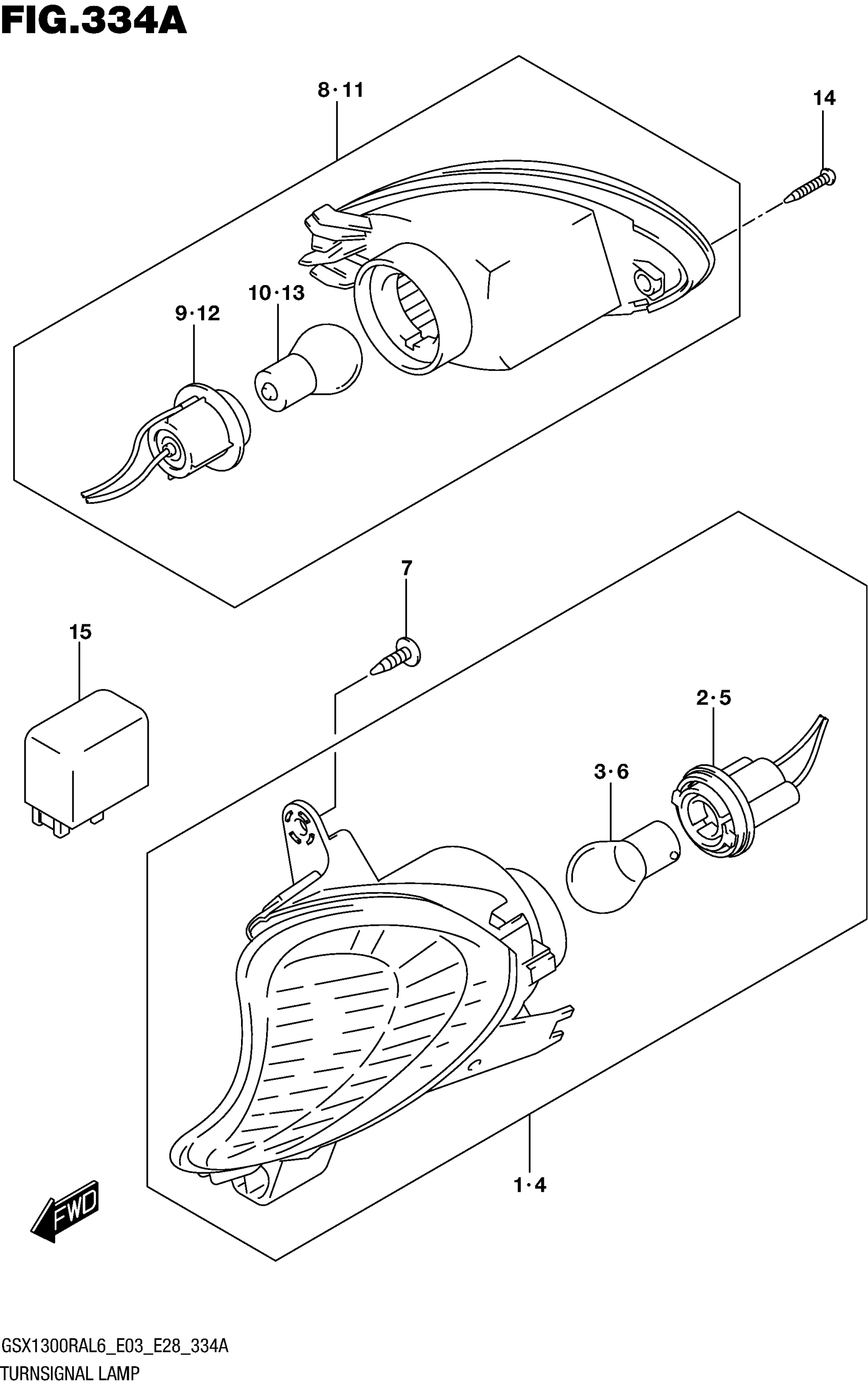 FIG.334A

8·11

14

10·13

9·12

7

15

2·5

3·6

1·4

FWD

GSX1300RAL6_E03_E28_334A

TURNSIGNAL LAMP