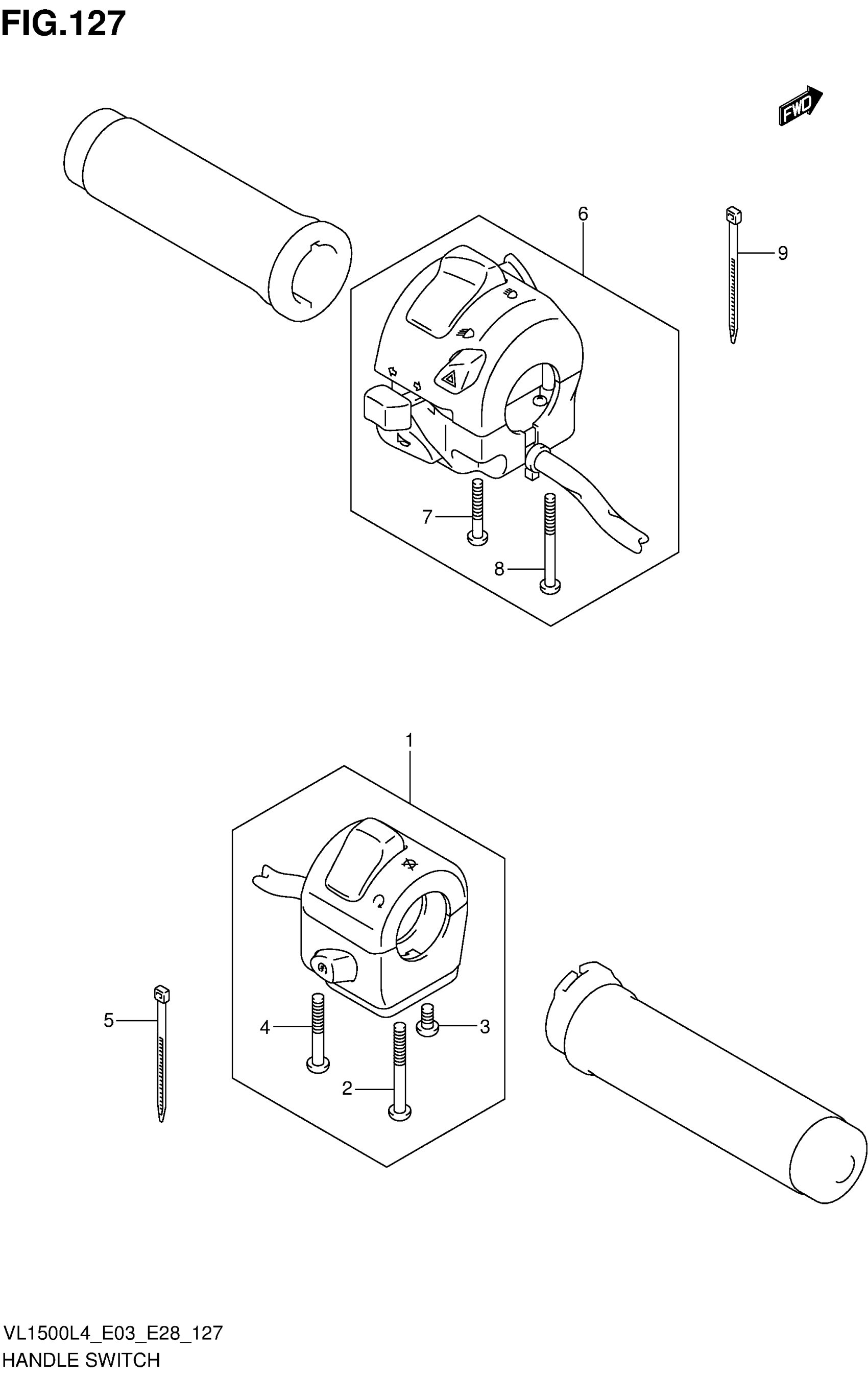 FIG.127

FWD

6

9

7

8

1

5

4

3

2

VL1500L4_E03_E28_127
HANDLE SWITCH