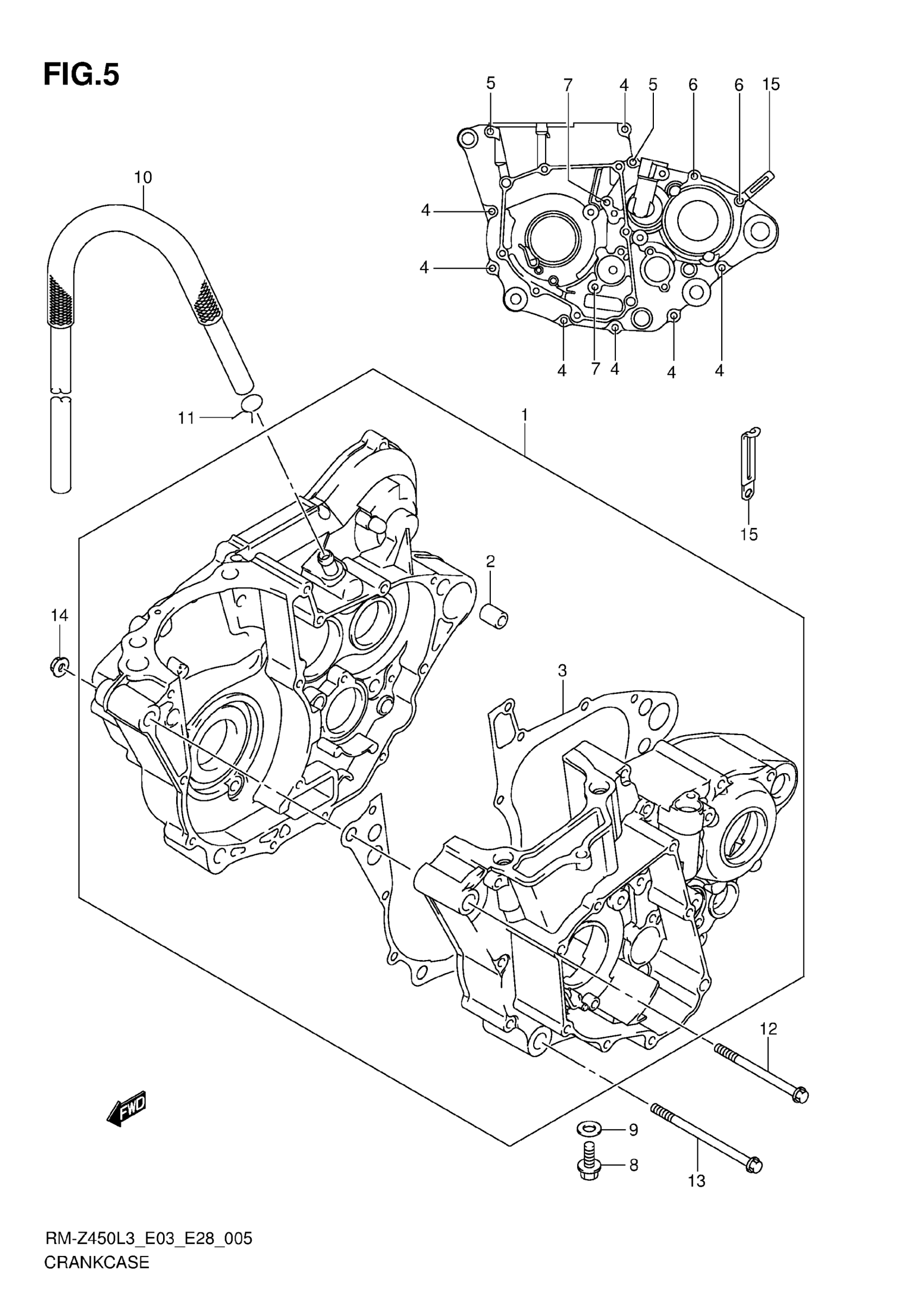 FIG.5

5 7 4 5 6 6 15

10

4

4

4 7 4 4 4

11

1

15

2

14

3

12

FWD

9

8

13

RM-Z450L3_E03_E28_005
CRANKCASE