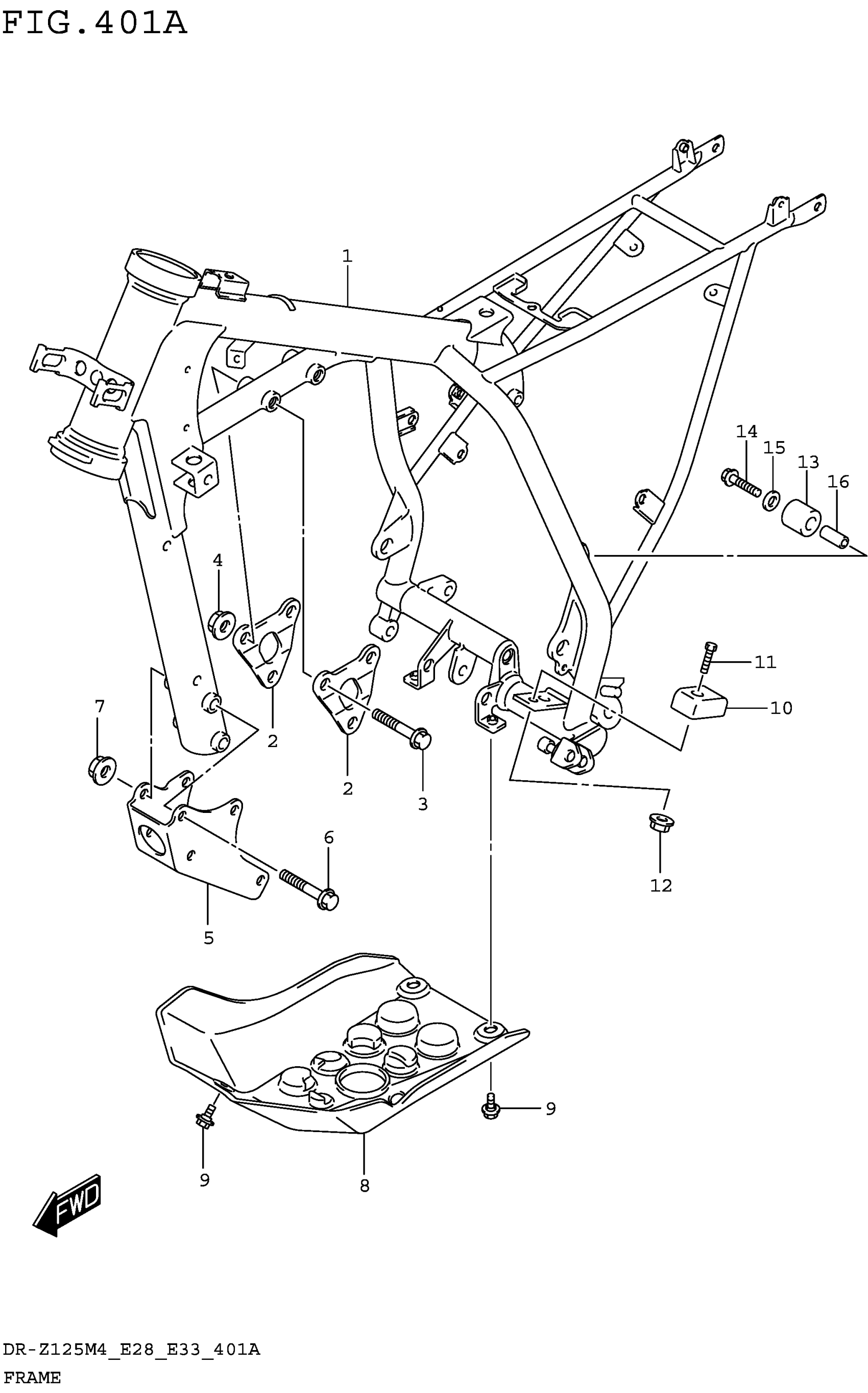 FIG.401A

1

14
15
13
16

4

11

10

7

2

2

3

12

6

5

9

9

8

FWD

DR-Z125M4_E28_E33_401A
FRAME