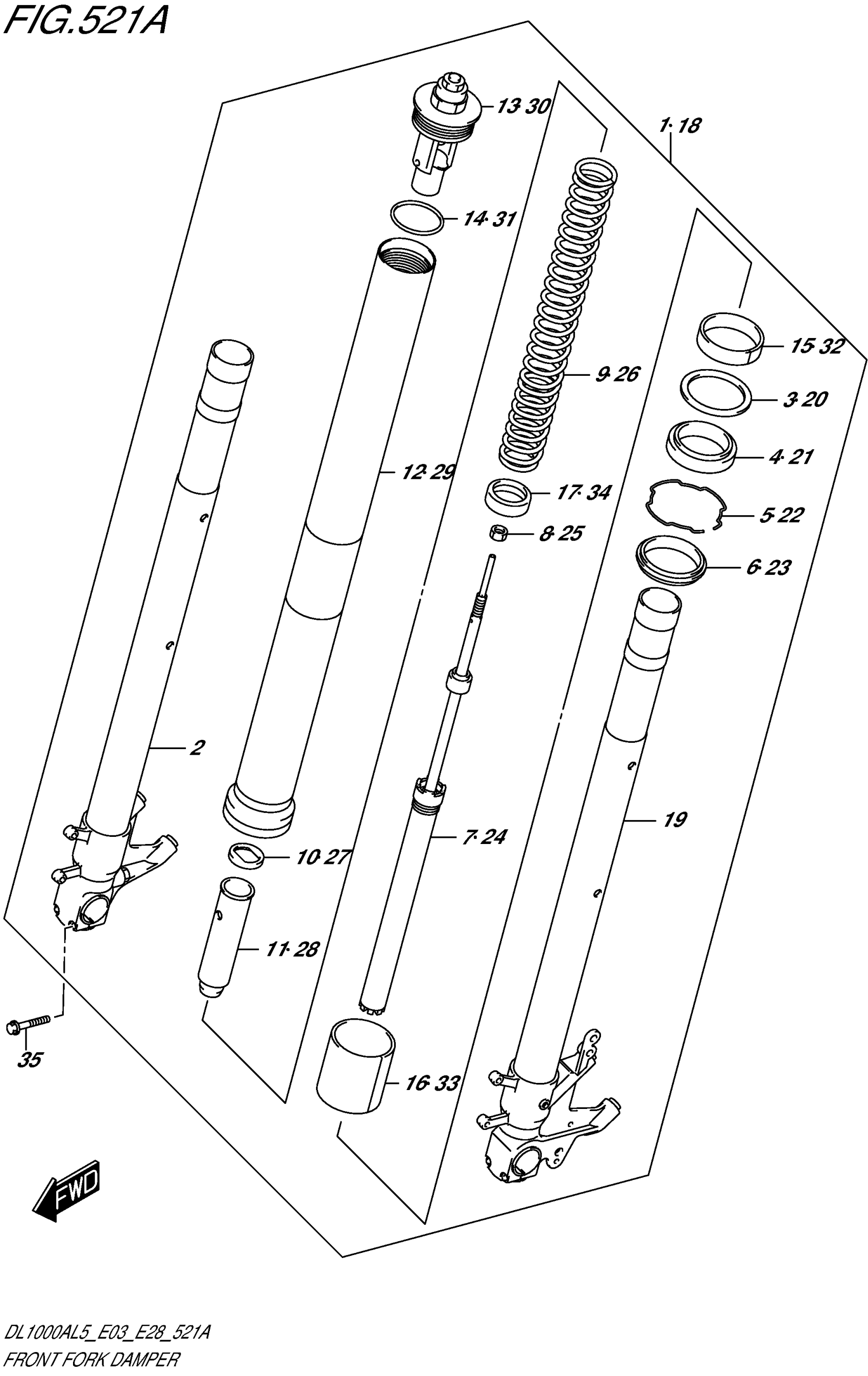 FIG.521A

13·30

1·18

14·31

15·32

9·26

3·20

4·21

12·29

17·34

5·22

8·25

6·23

2

19

7·24

10·27

11·28

35

16·33

FWD

DL1000AL5_E03_E28_521A
FRONT FORK DAMPER