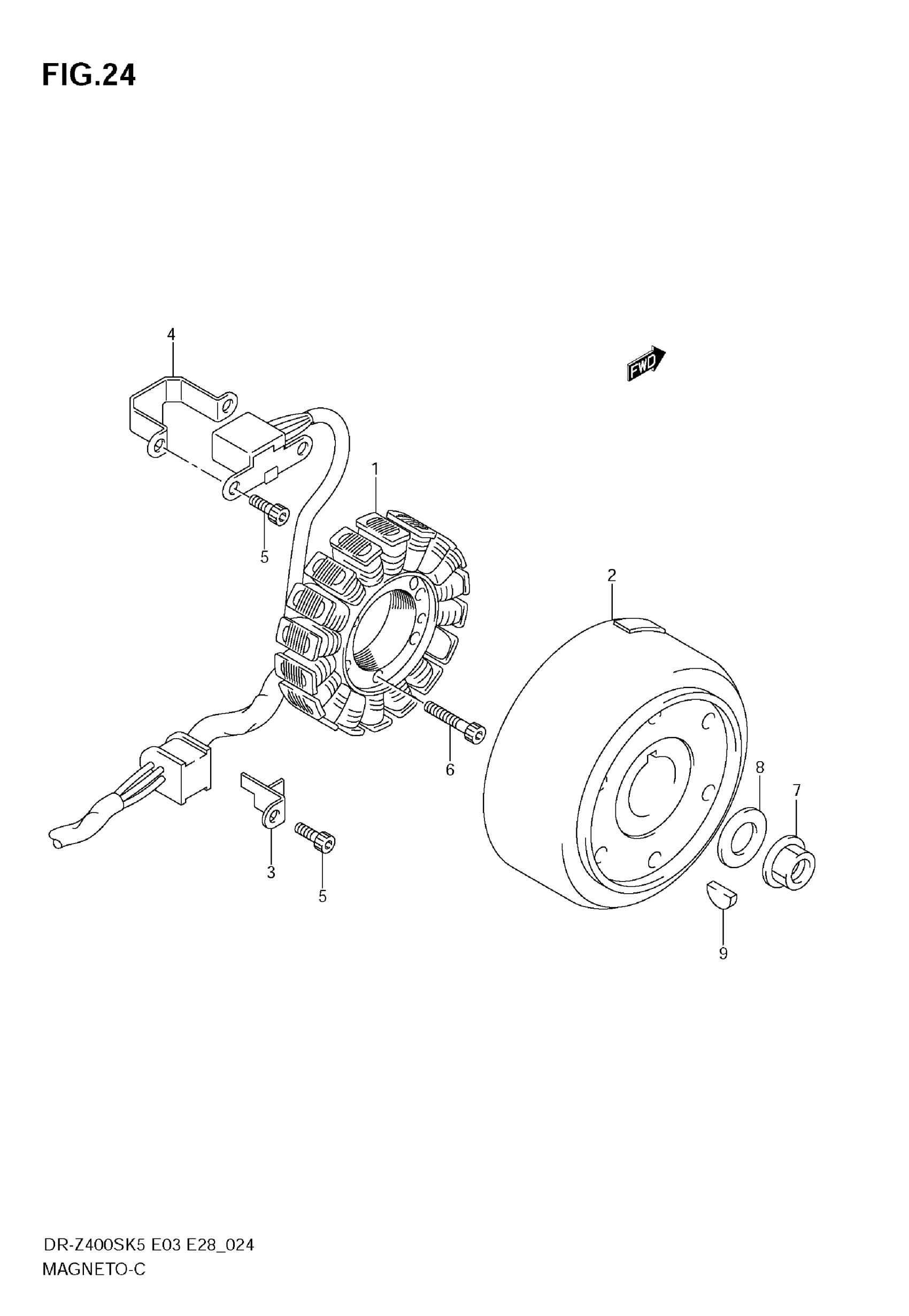 FIG.24

4

FWD

1

5

2

6

8

7

3

5

9

DR-Z400SK5 E03 E28_024
MAGNETO-C