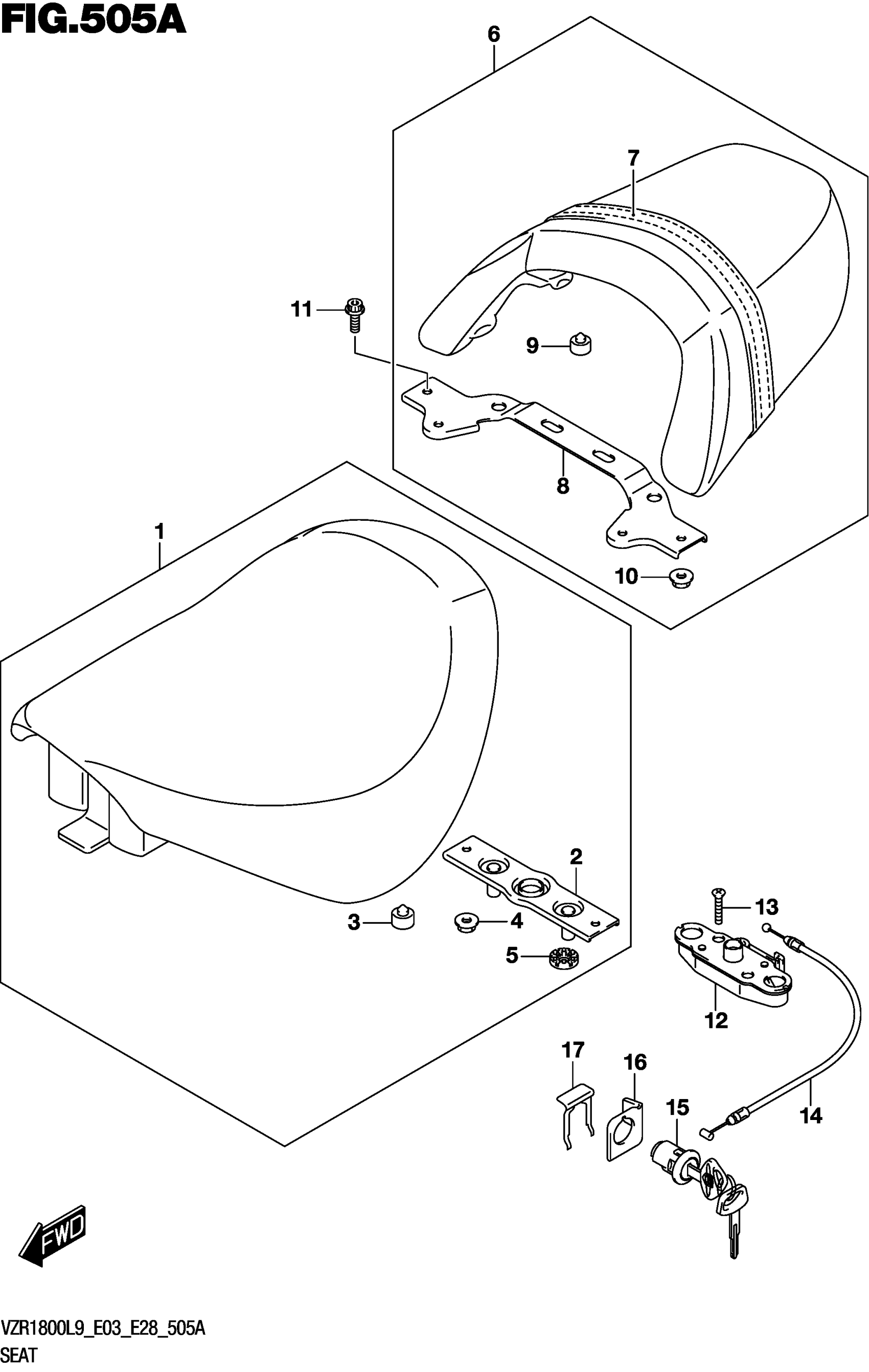 FIG.505A

6

7

11

9

8

10

1

2

3

4

5

13

12

17

16

15

14

FWD

VZR1800L9_E03_E28_505A
SEAT