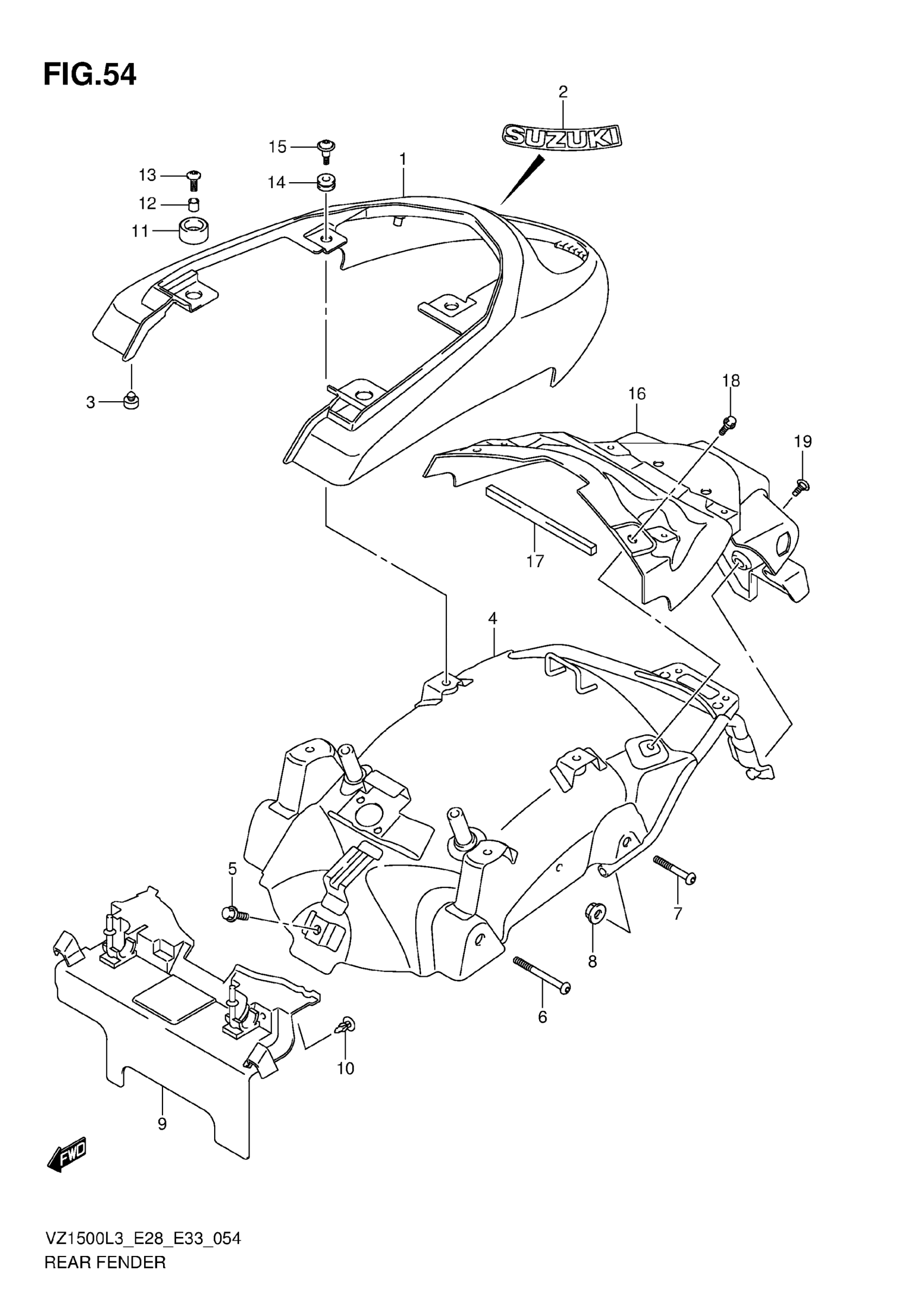 FIG.54

2
SUZUKI
15
1
13
14
12
11
3
18
16
19
17
4
5
7
8
6
10
9
FWD

VZ1500L3_E28_E33_054
REAR FENDER