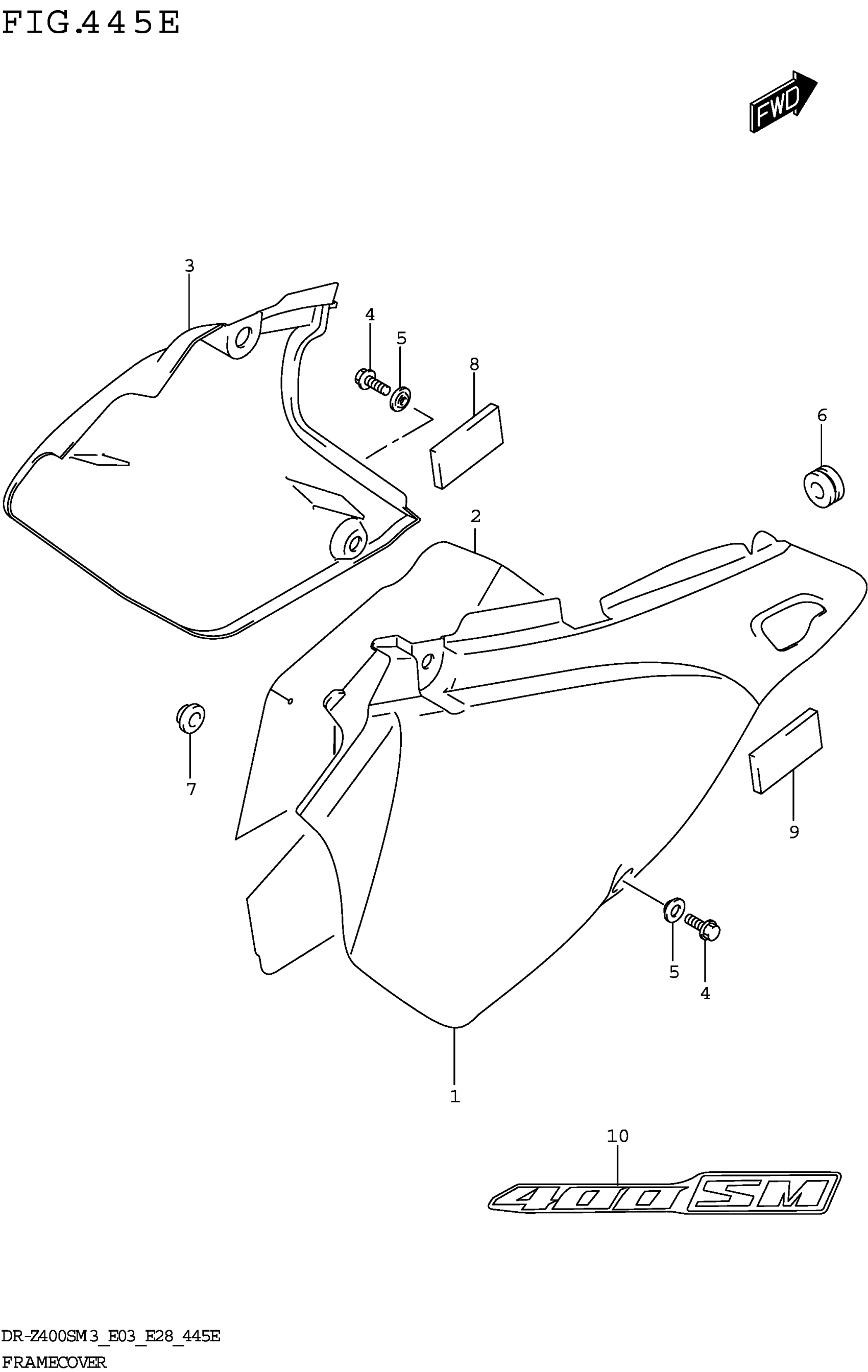 FIG.445E

FWD

3
4
5
8
6
2
7
9
5
4
1
10

400SM

DR-Z400SM3_E03_E28_445E
FRAMECOVER