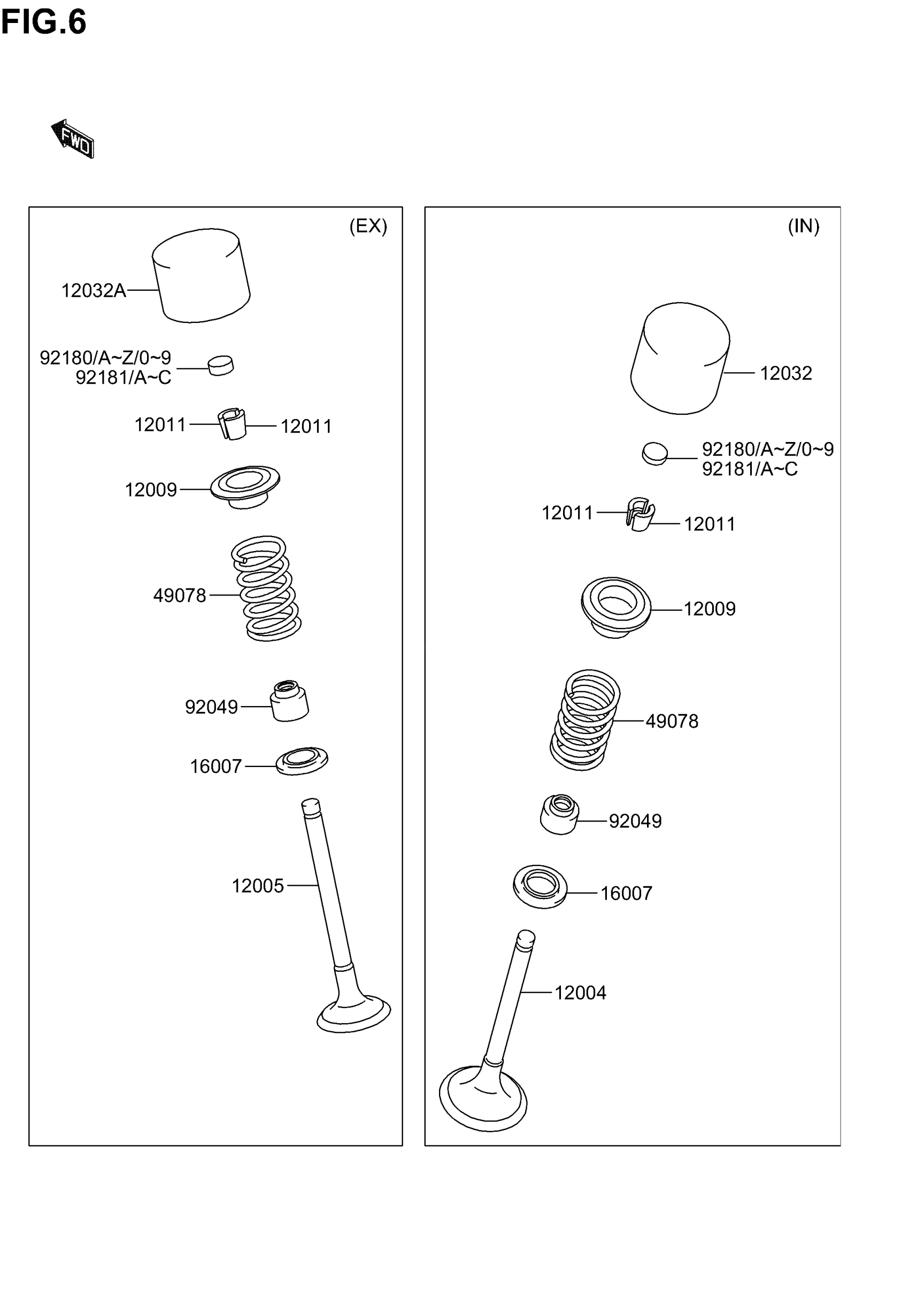 FIG.6

FWD

(EX)

12032A

92180/A~Z/0~9
92181/A~C

12011

12011

12009

49078

92049

16007

12005

(IN)

12032

92180/A~Z/0~9
92181/A~C

12011

12011

12009

49078

92049

16007

12004