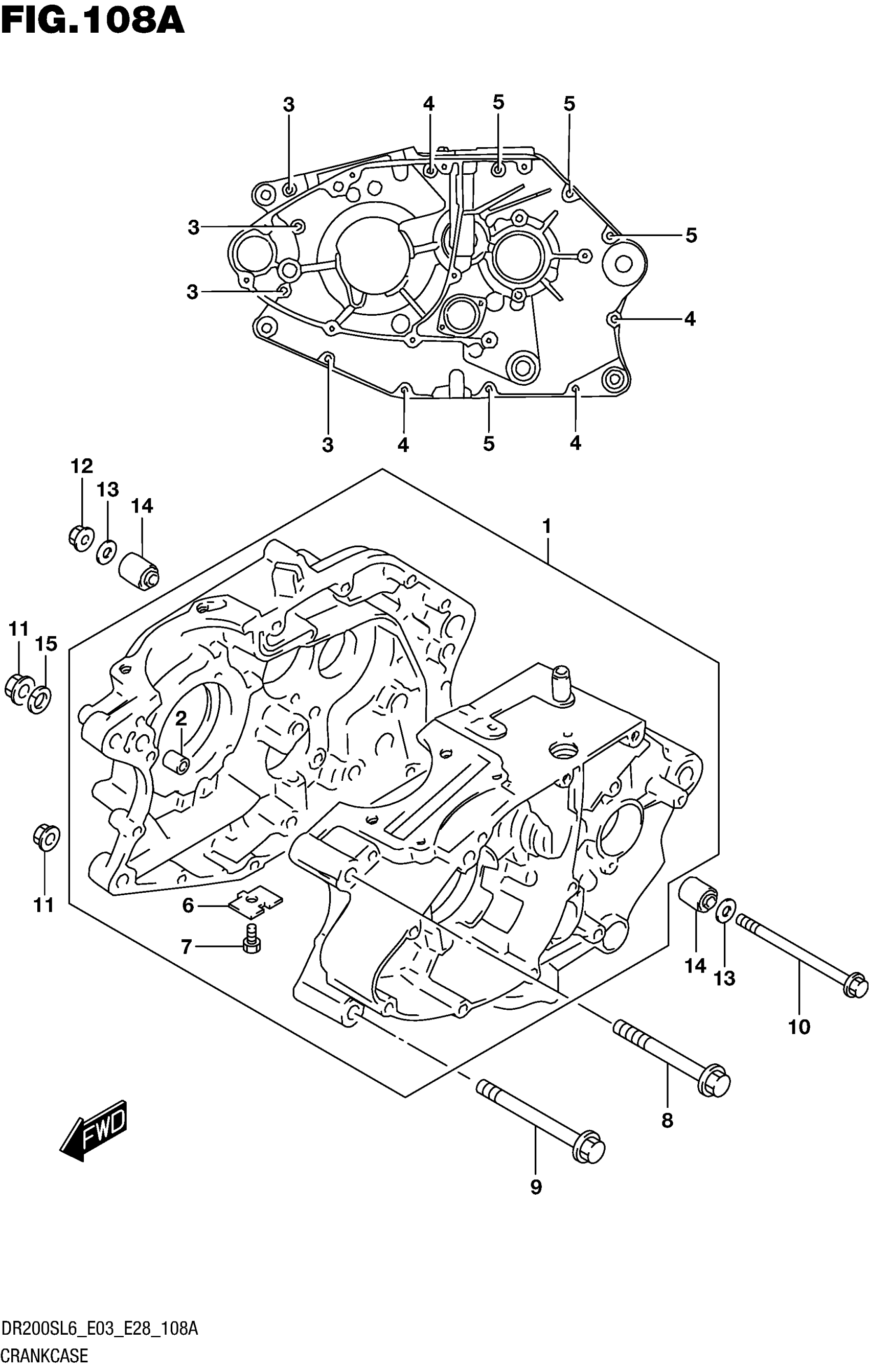 FIG.108A

3
4
5
5
3
5
3
4
3
4
5
4

12
13
14
1
11
15
2
11
6
7
14
13
10
8
9
FWD

DR200SL6_E03_E28_108A
CRANKCASE