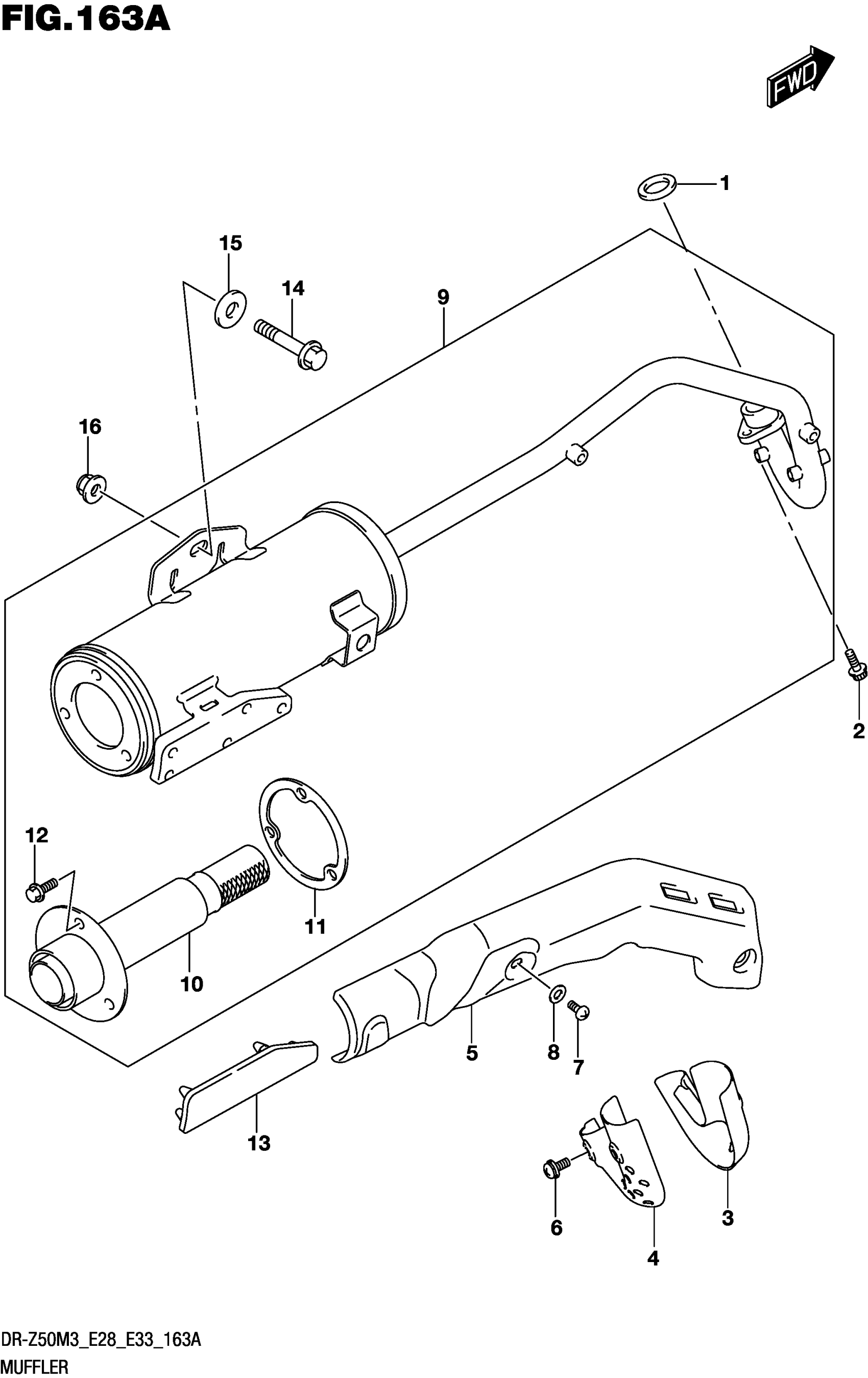 FIG.163A

FWD

1
15
14
9
16
2
12
11
10
5
8
7
13
6
4
3

DR-Z50M3_E28_E33_163A
MUFFLER