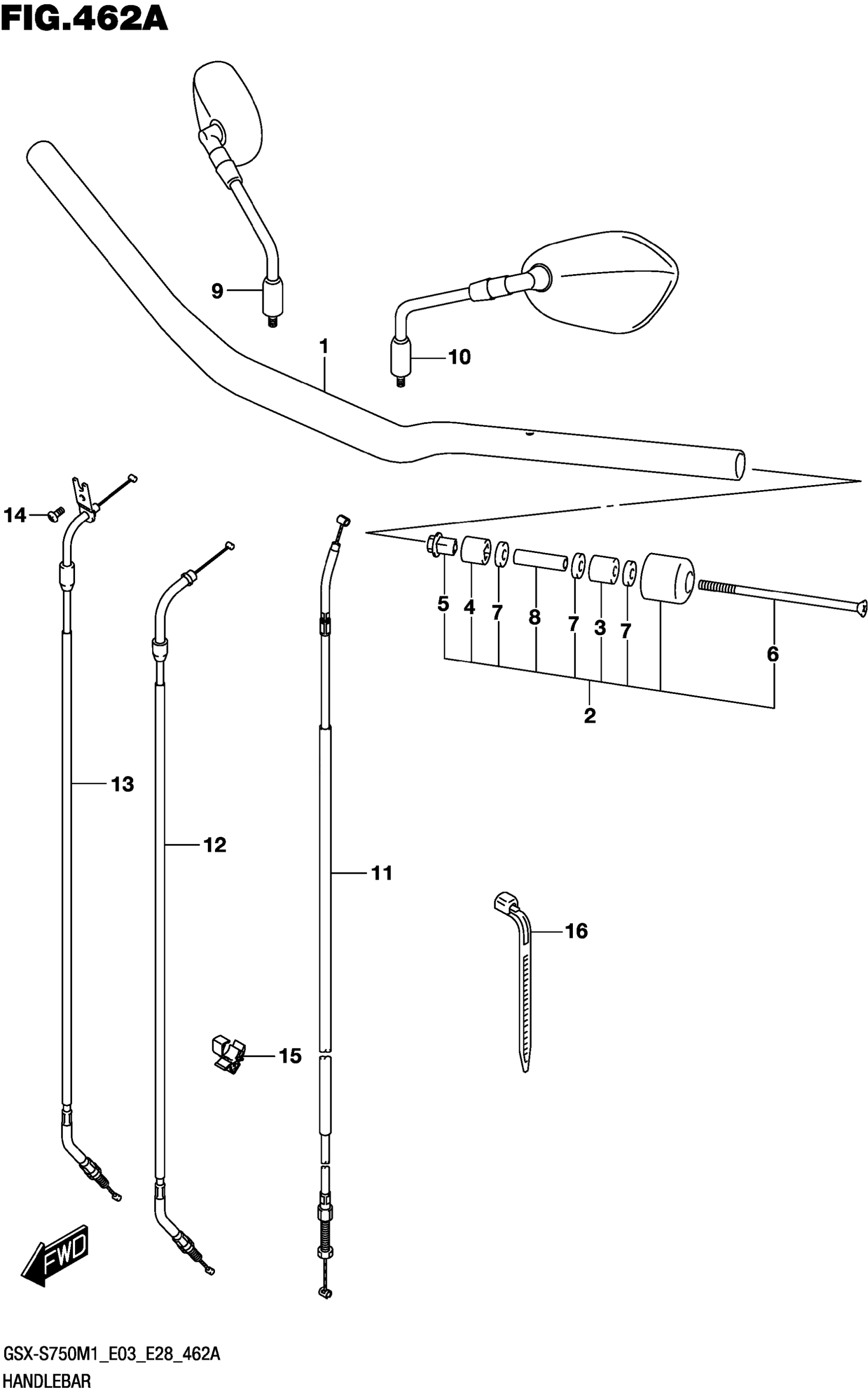 FIG.462A

9

1

10

14

5 4 7 8 7 3 7

6

2

13

12

11

16

15

FWD

GSX-S750M1_E03_E28_462A
HANDLEBAR