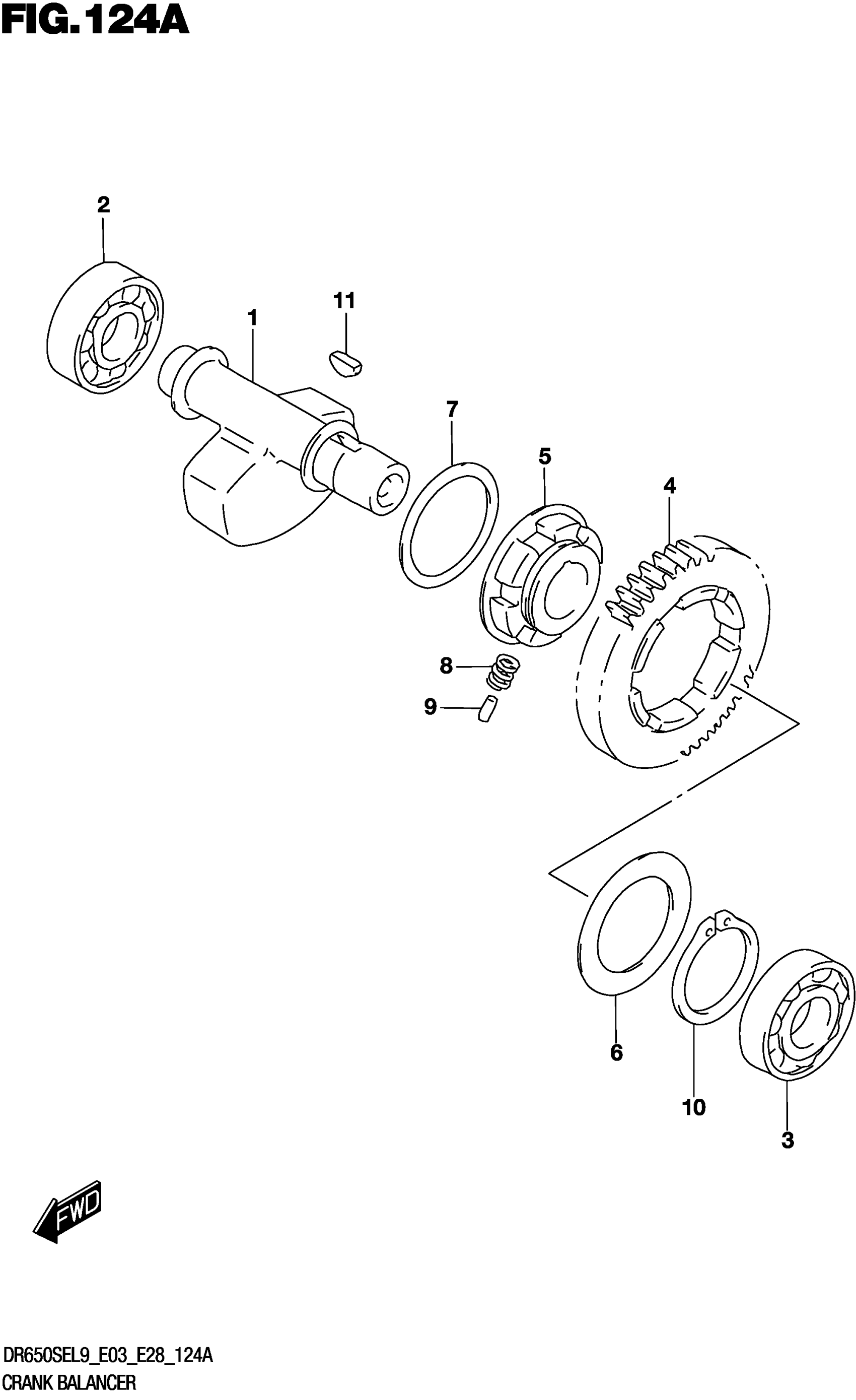 FIG.124A

2

11

1

7

5

4

8

9

6

10

3

FWD

DR650SEL9_E03_E28_124A
CRANK BALANCER