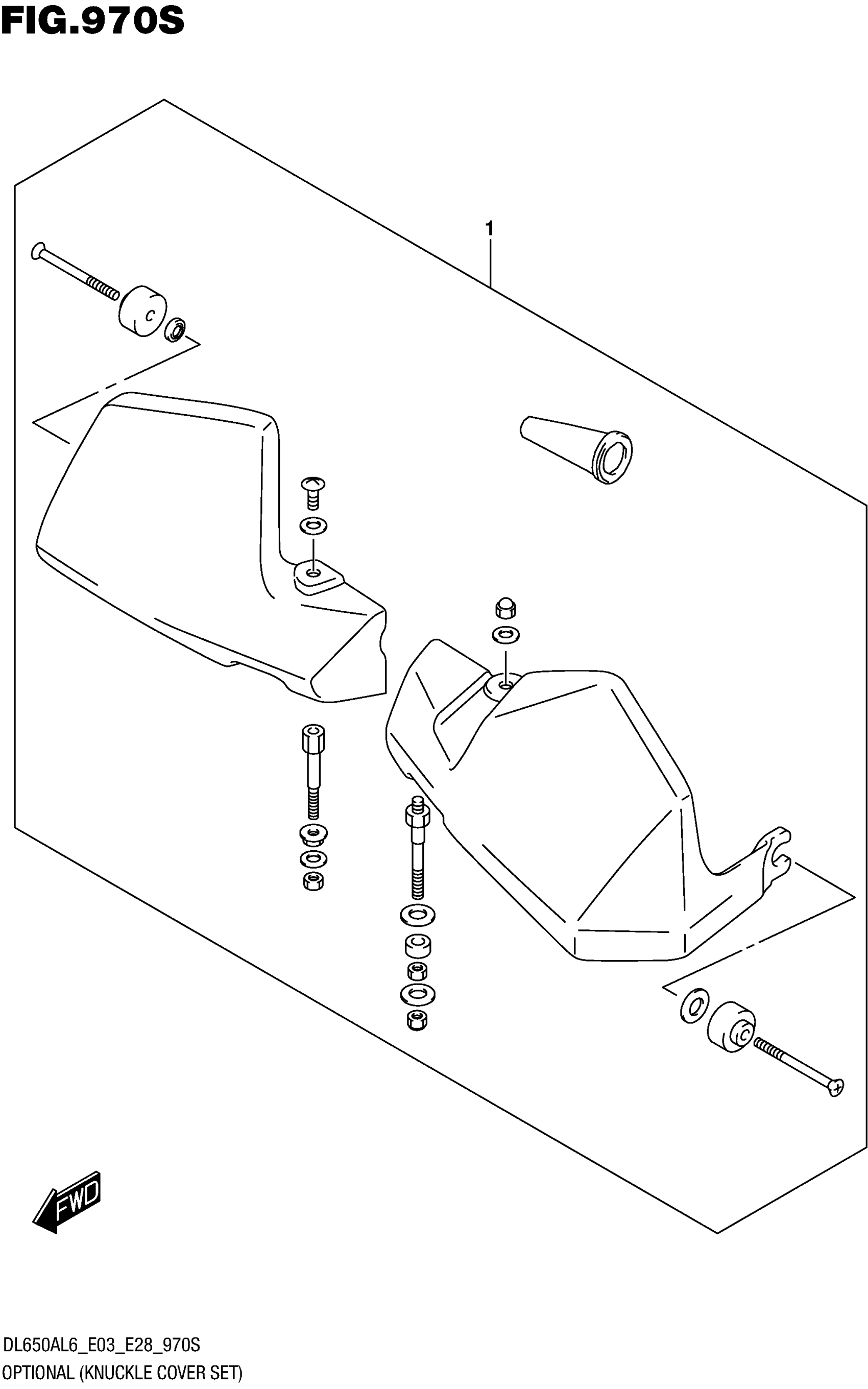 FIG.970S

1

FWD

DL650AL6_E03_E28_970S
OPTIONAL (KNUCKLE COVER SET)