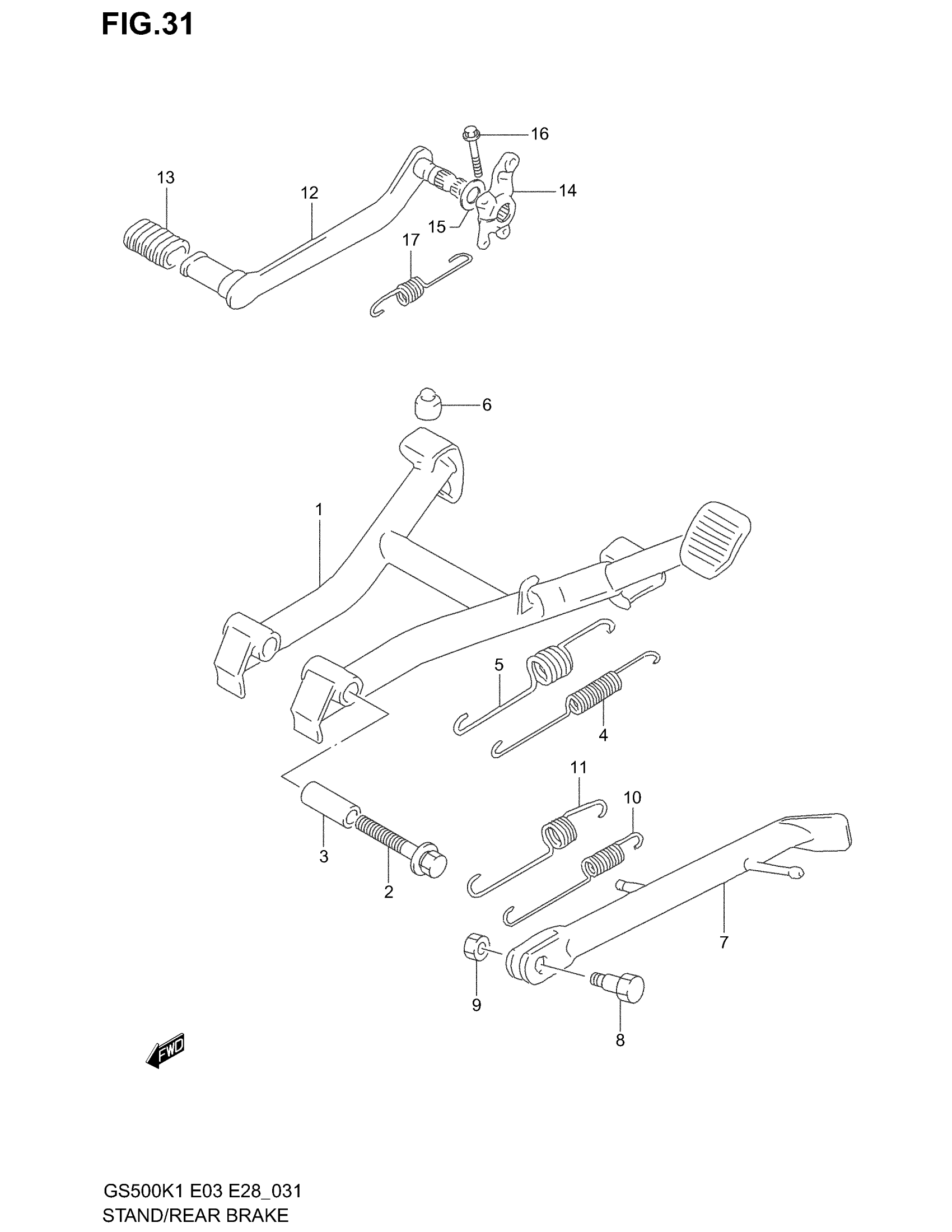 FIG.31

16
13
12
14
15
17

6

1

5

4

11
10

3
2
7

9
8

FWD

GS500K1 E03 E28_031
STAND/REAR BRAKE