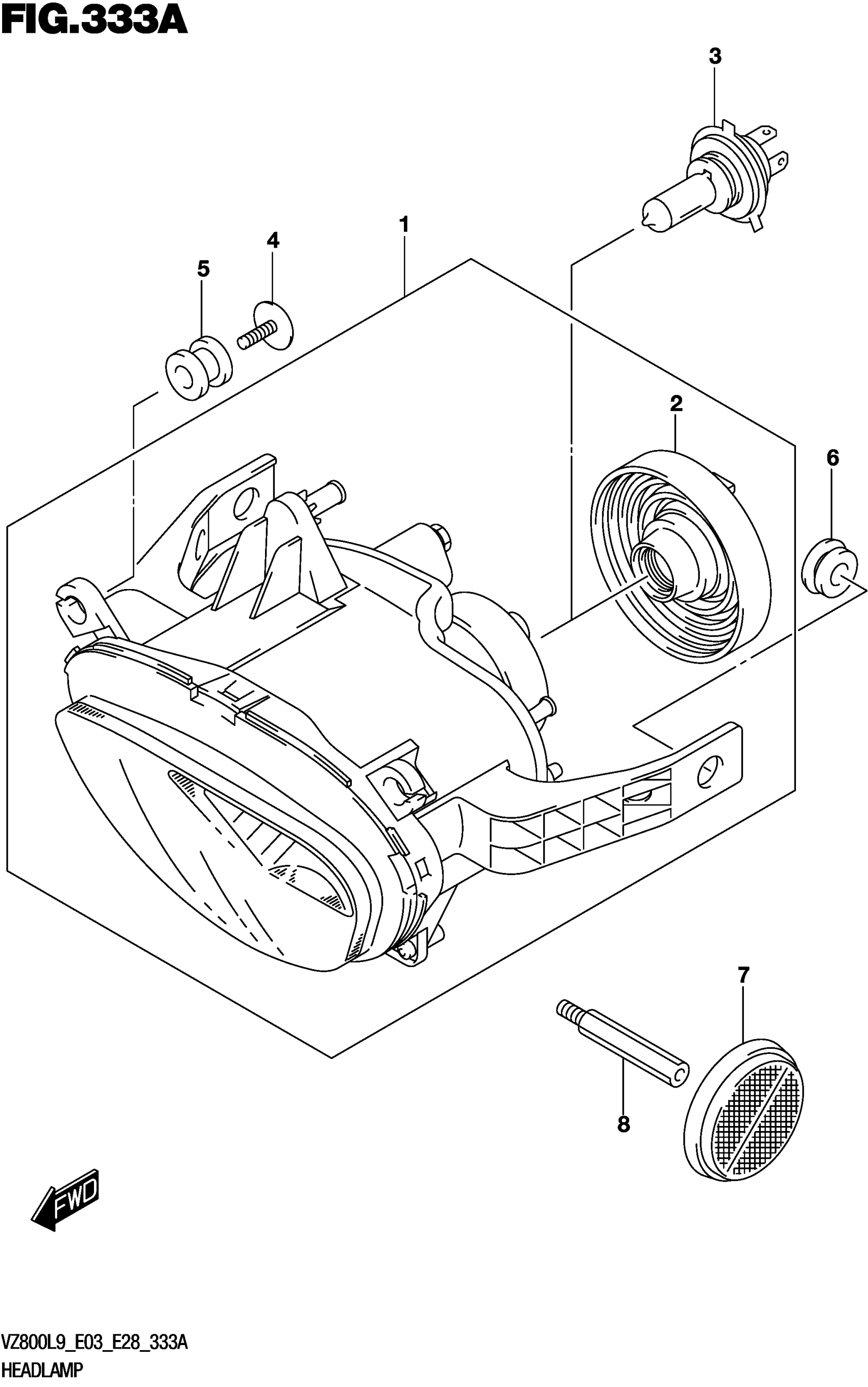 FIG.333A

3

1

4

5

2

6

7

8

FWD

VZ800L9_E03_E28_333A
HEADLAMP