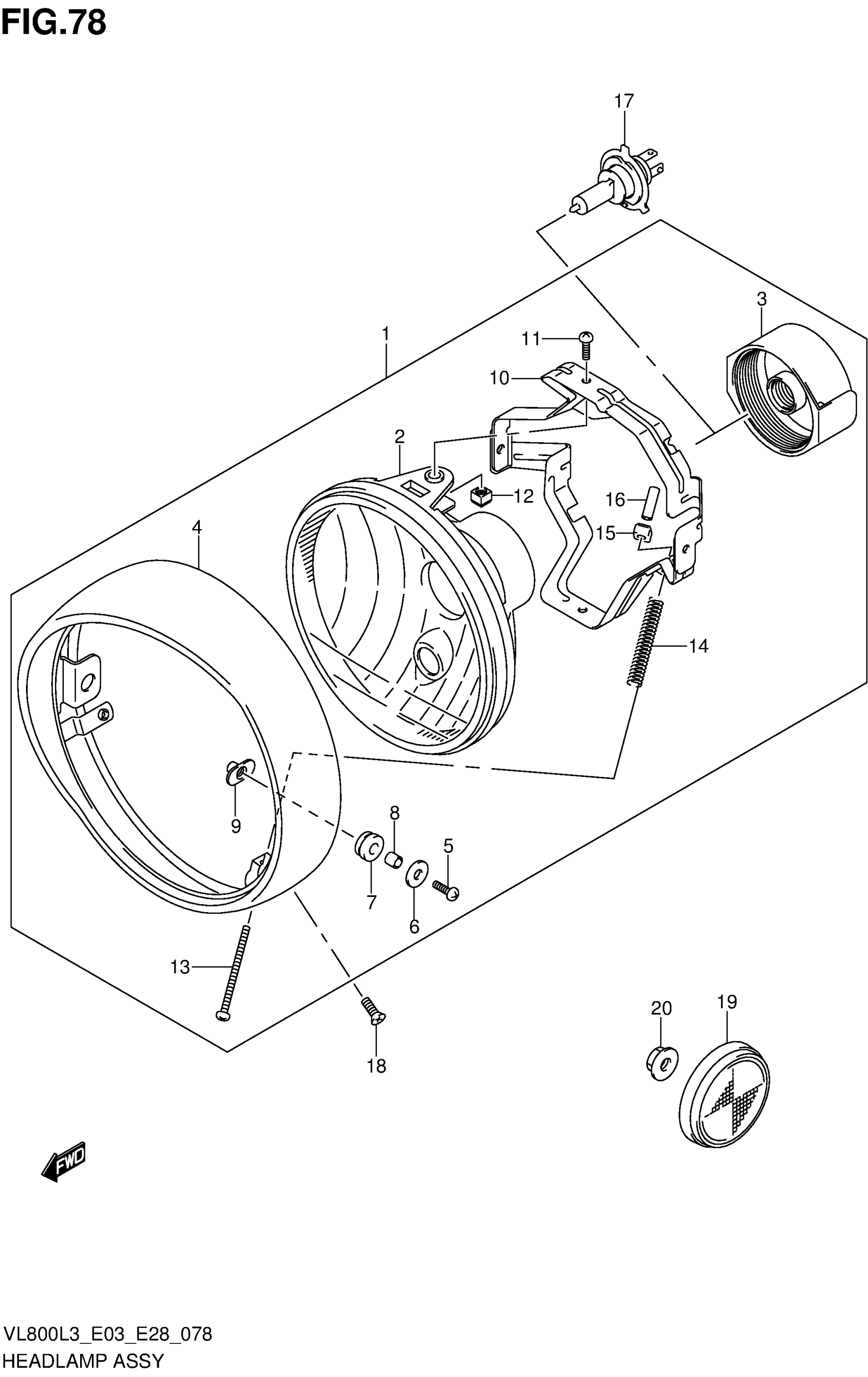 FIG.78

17

3

1

11

10

2

12

16

15

4

14

9

8

5

7

6

13

18

20

19

FWD

VL800L3_E03_E28_078
HEADLAMP ASSY