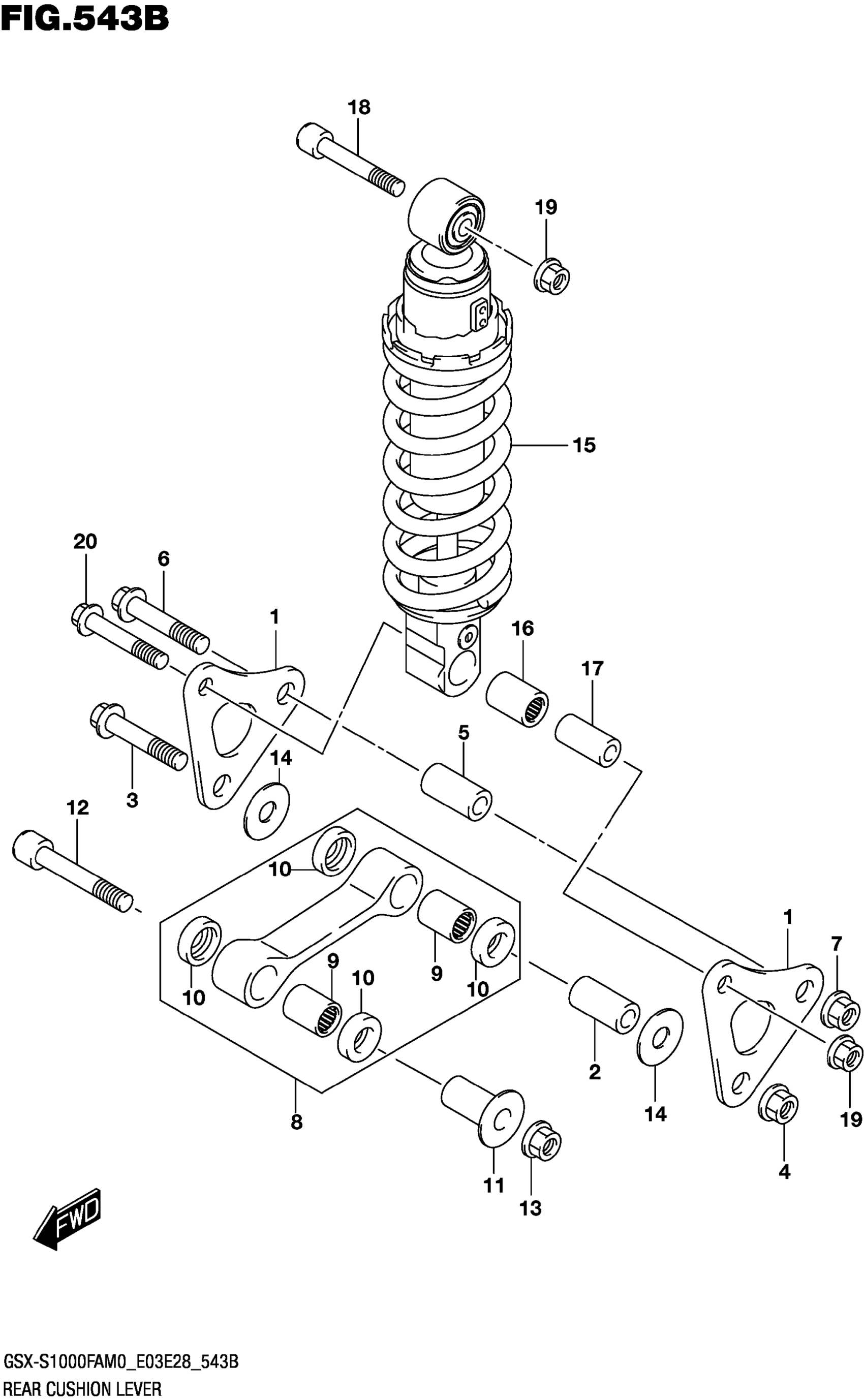 FIG.543B

18
19
15
20
6
1
16
17
5
14
3
12
10
9
10
9
10
10
1
7
2
14
19
8
4
11
13
FWD

GSX-S1000FAM0_E03E28_543B
REAR CUSHION LEVER