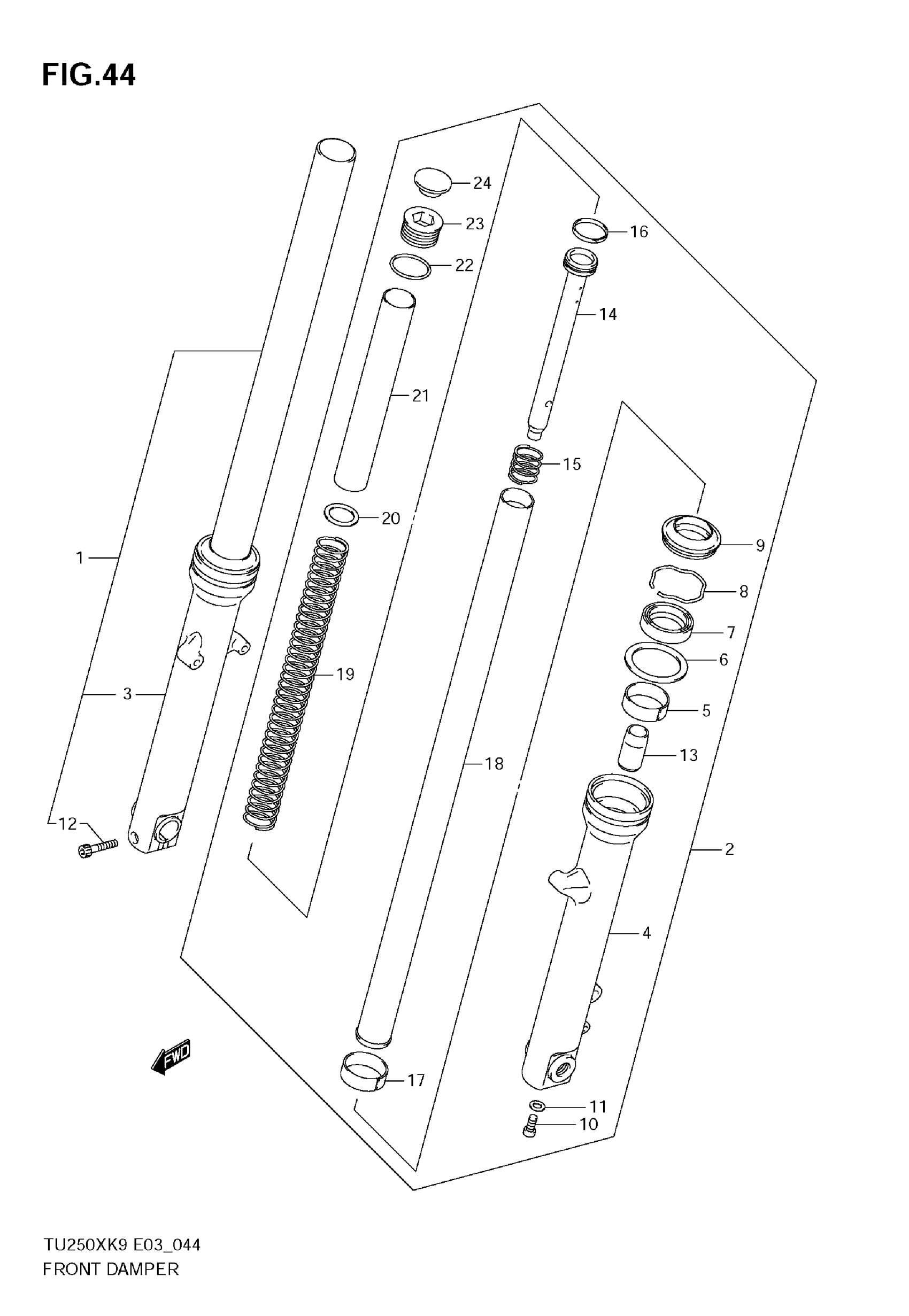 FIG.44

24
23
16
22
14
21
15
20
9
1
8
7
6
19
3
5
13
18
12
2
4
FWD
17
11
10

TU250XK9 E03_044
FRONT DAMPER