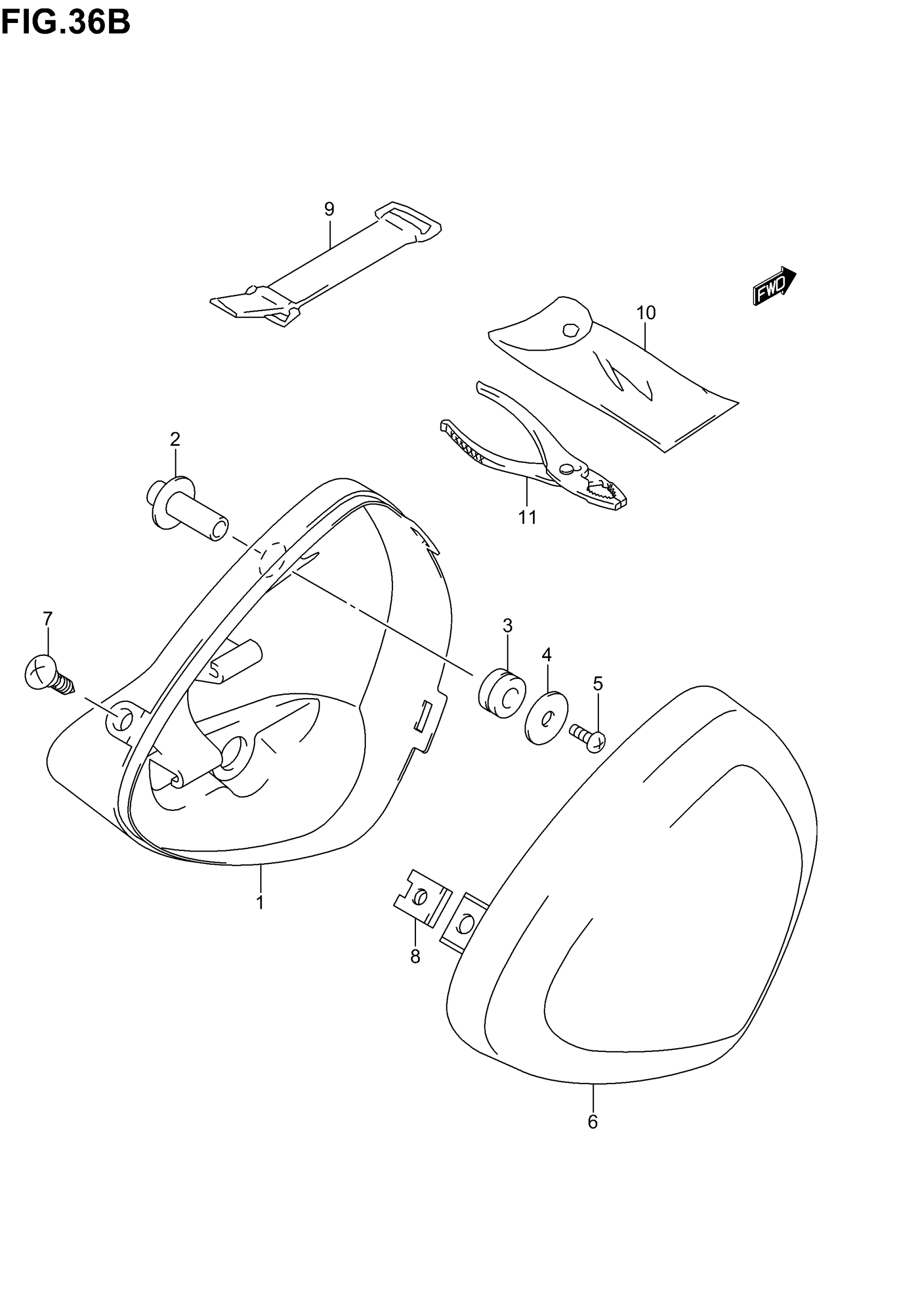 FIG.36B

9

FWD

10

2

11

7

3

4

5

1

8

6