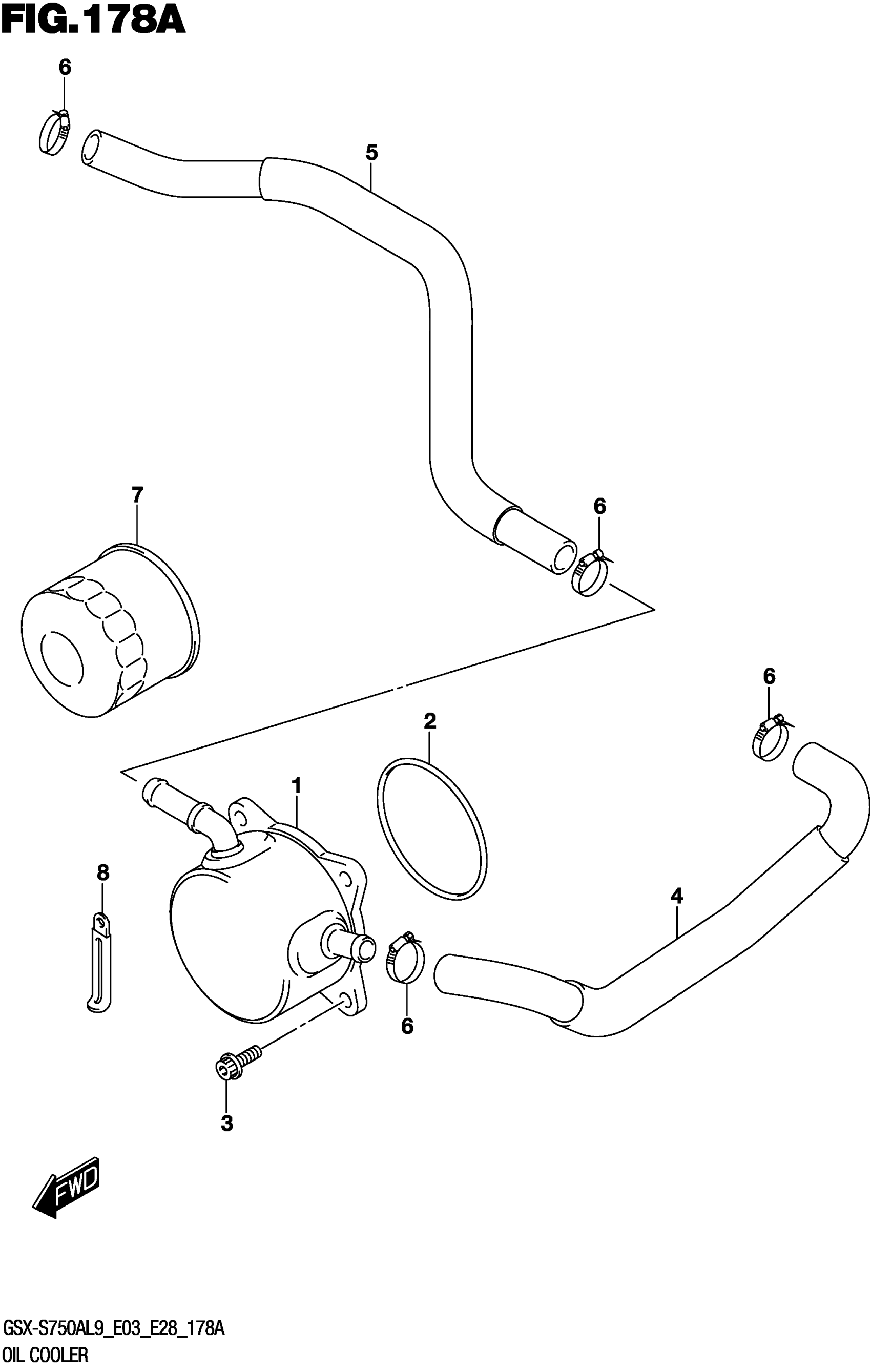 FIG.178A

6

5

7

6

6

2

1

8

4

6

3

FWD

GSX-S750AL9_E03_E28_178A
OIL COOLER