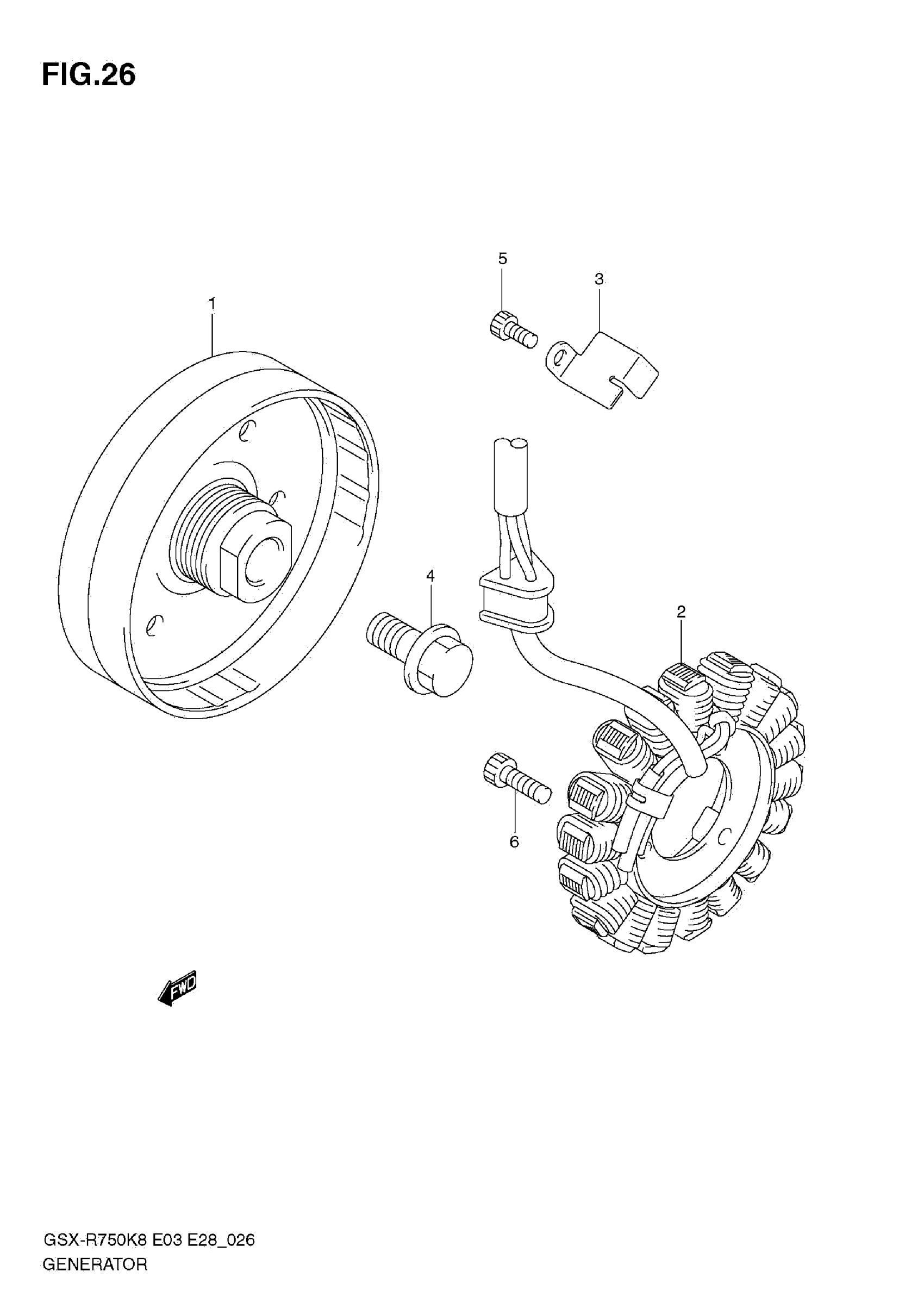 FIG.26

5

3

1

4

2

6

FWD

GSX-R750K8 E03 E28_026
GENERATOR