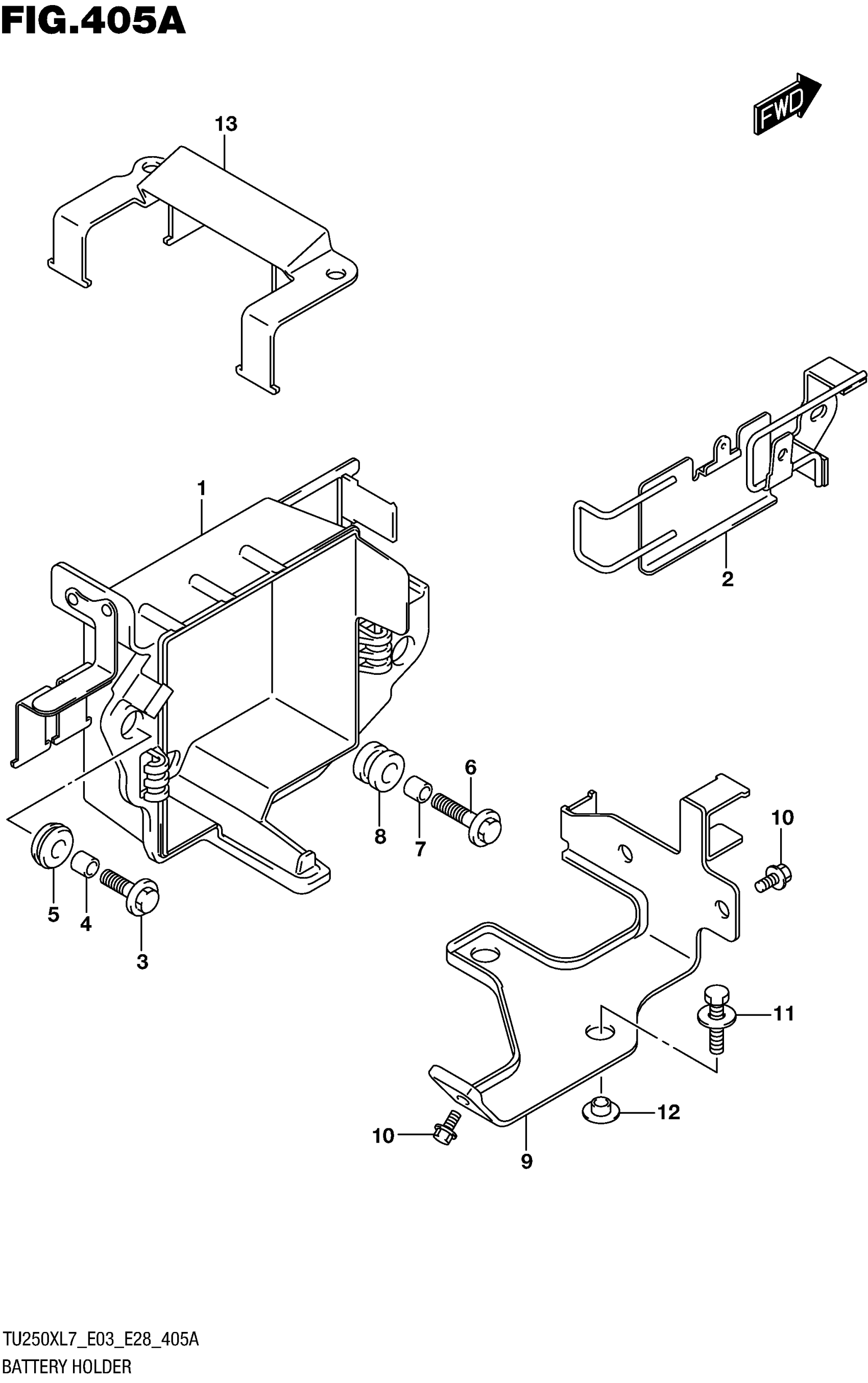 FIG.405A

FWD

13

1

2

6

8

7

10

5

4

3

11

12

10

9

TU250XL7_E03_E28_405A

BATTERY HOLDER