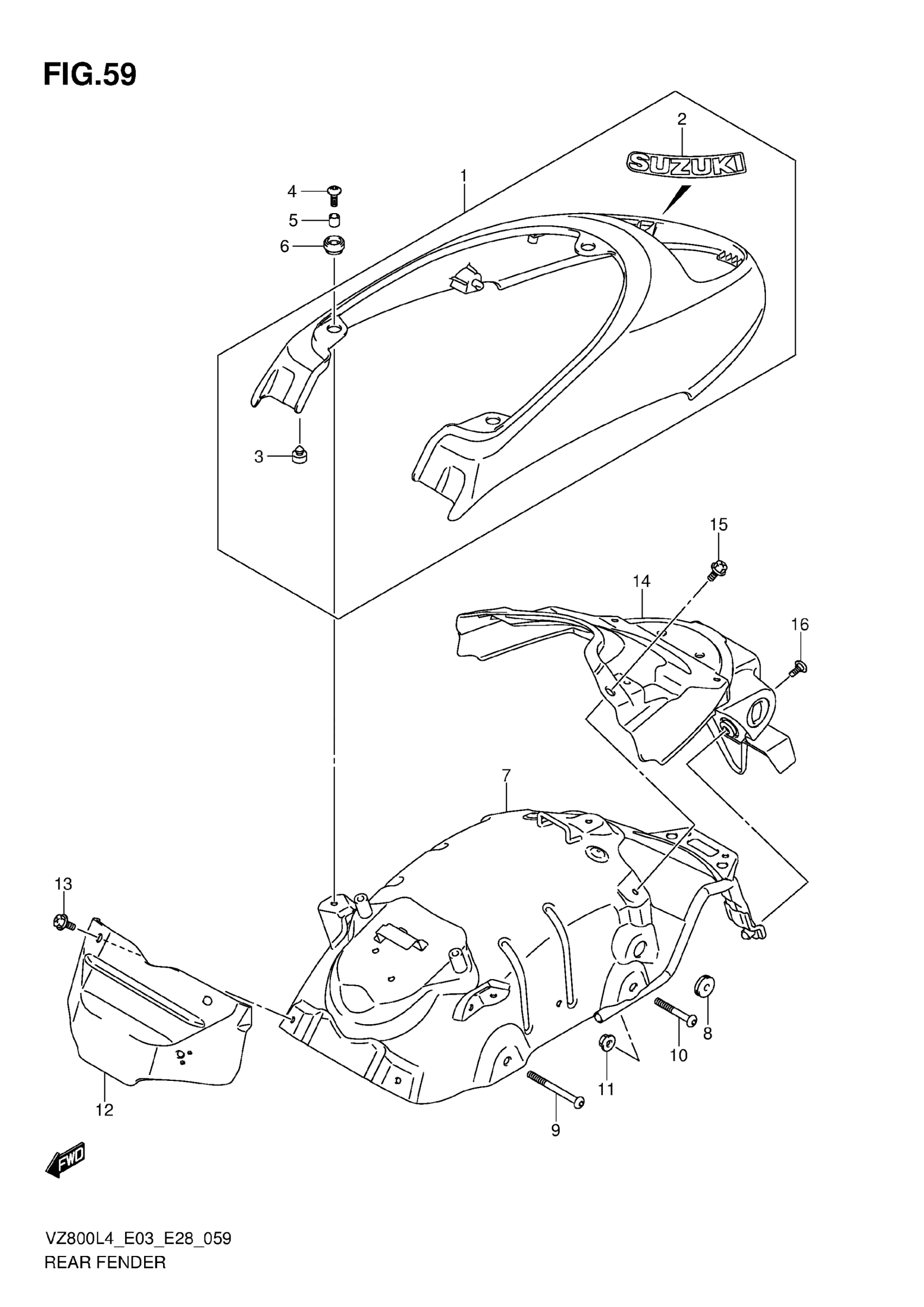 FIG.59

2

SUZUKI

1

4

5

6

3

15

14

16

7

13

8

10

11

12

9

FWD

VZ800L4_E03_E28_059
REAR FENDER