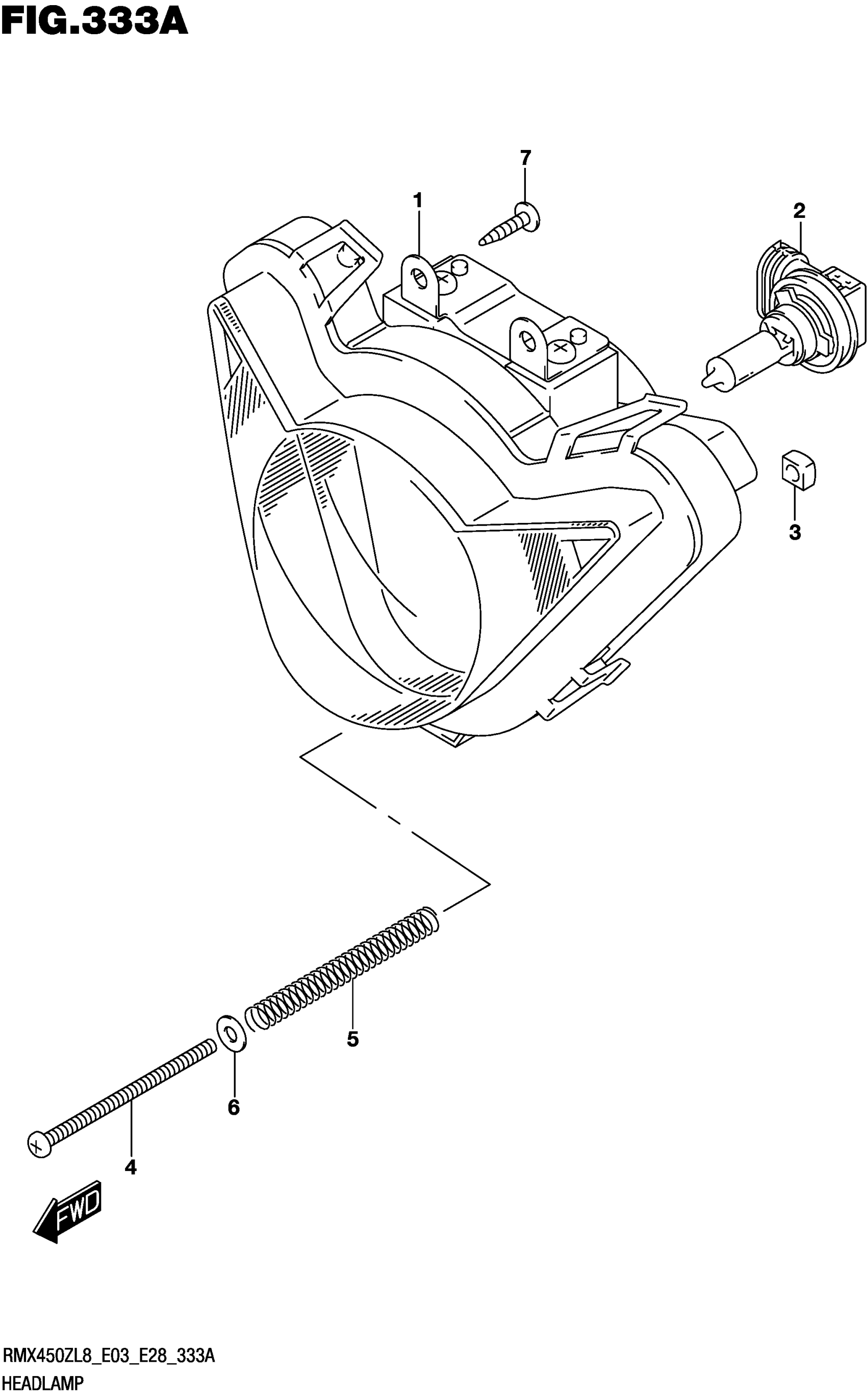 FIG.333A

7
1
2
3
5
6
4
FWD

RMX450ZL8_E03_E28_333A
HEADLAMP