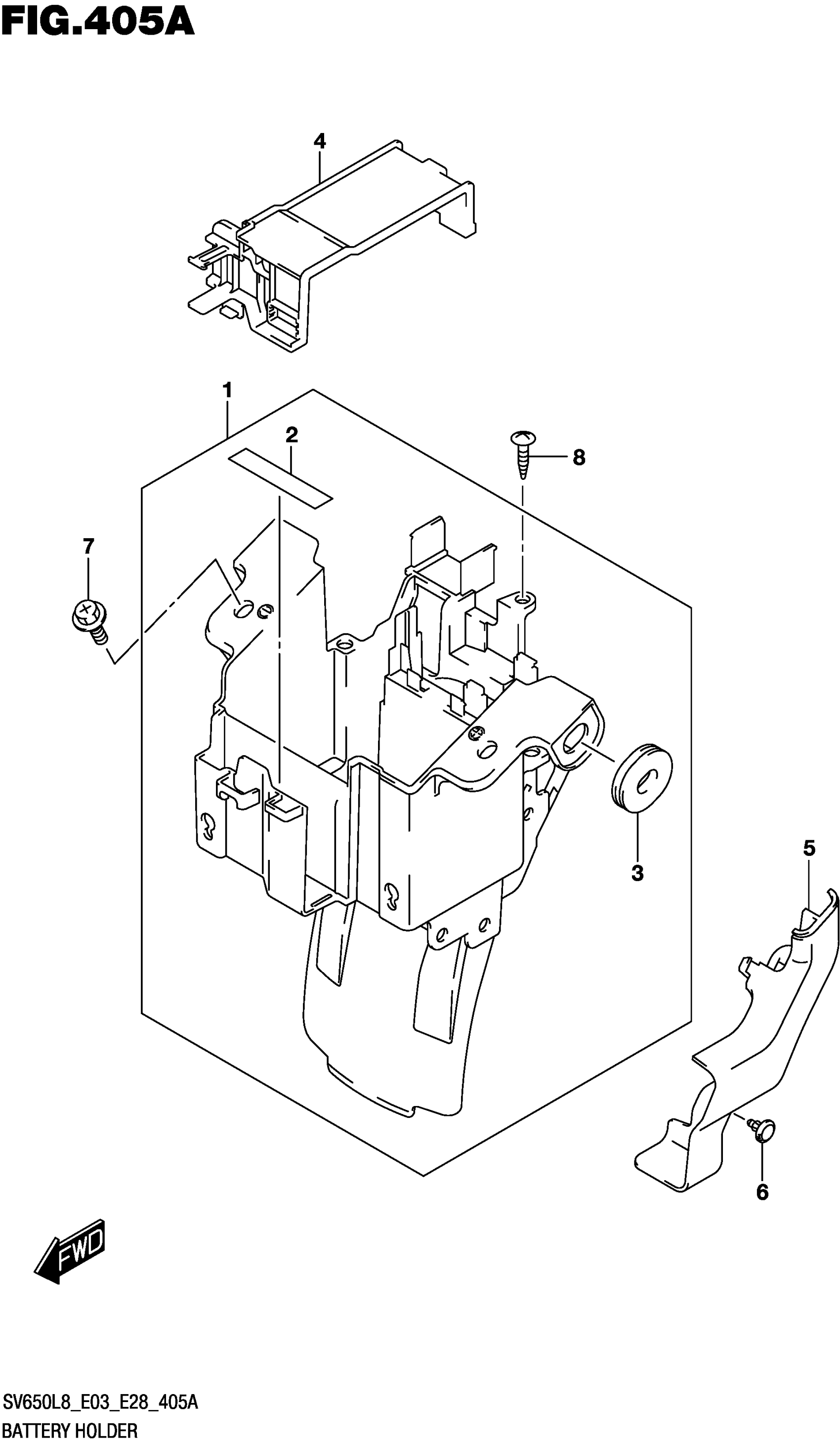 FIG.405A

4

1

2

8

7

3

5

6

FWD

SV650L8_E03_E28_405A
BATTERY HOLDER