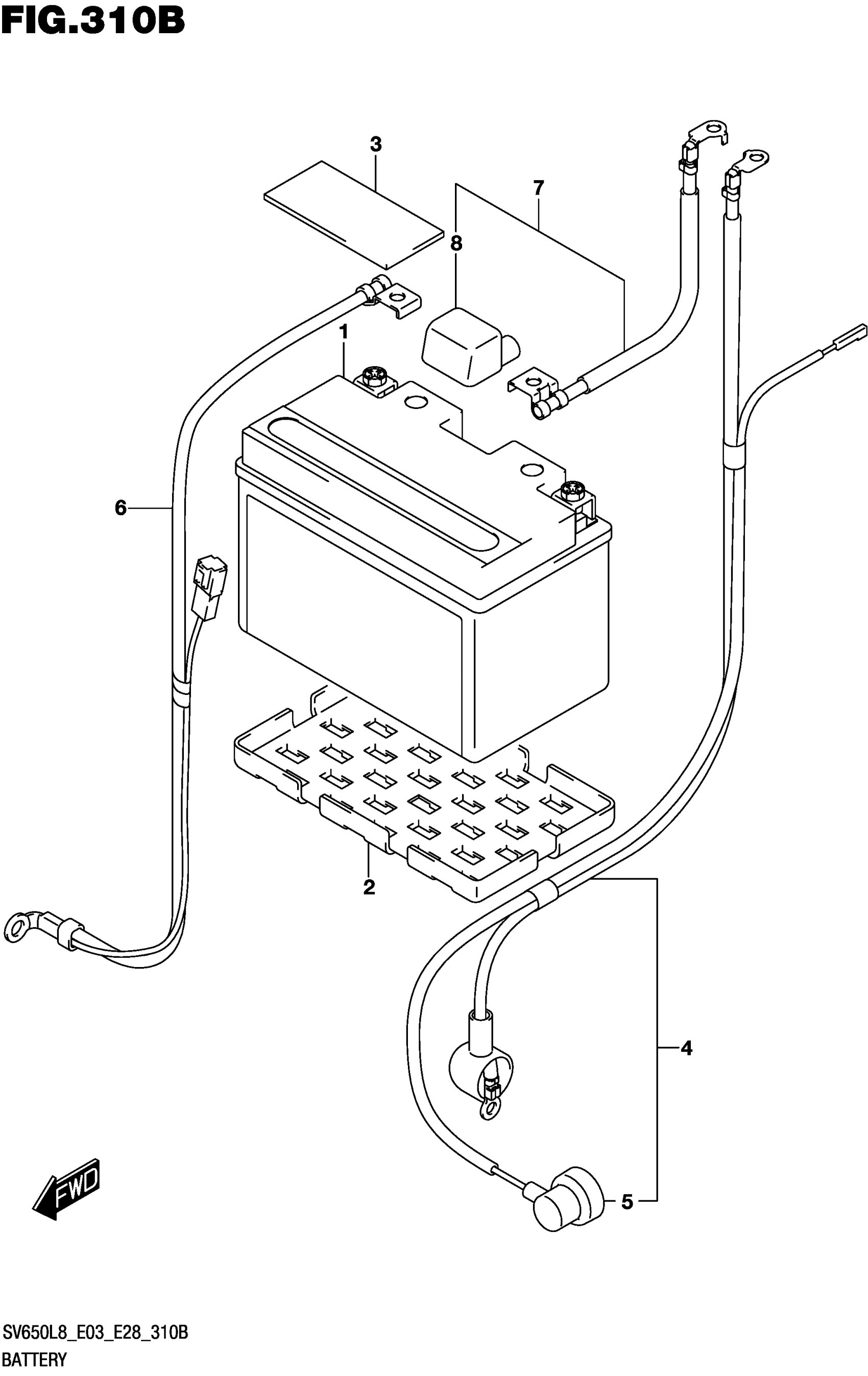 FIG.310B

3
7
8
1
6
2
4
5
FWD

SV650L8_E03_E28_310B
BATTERY