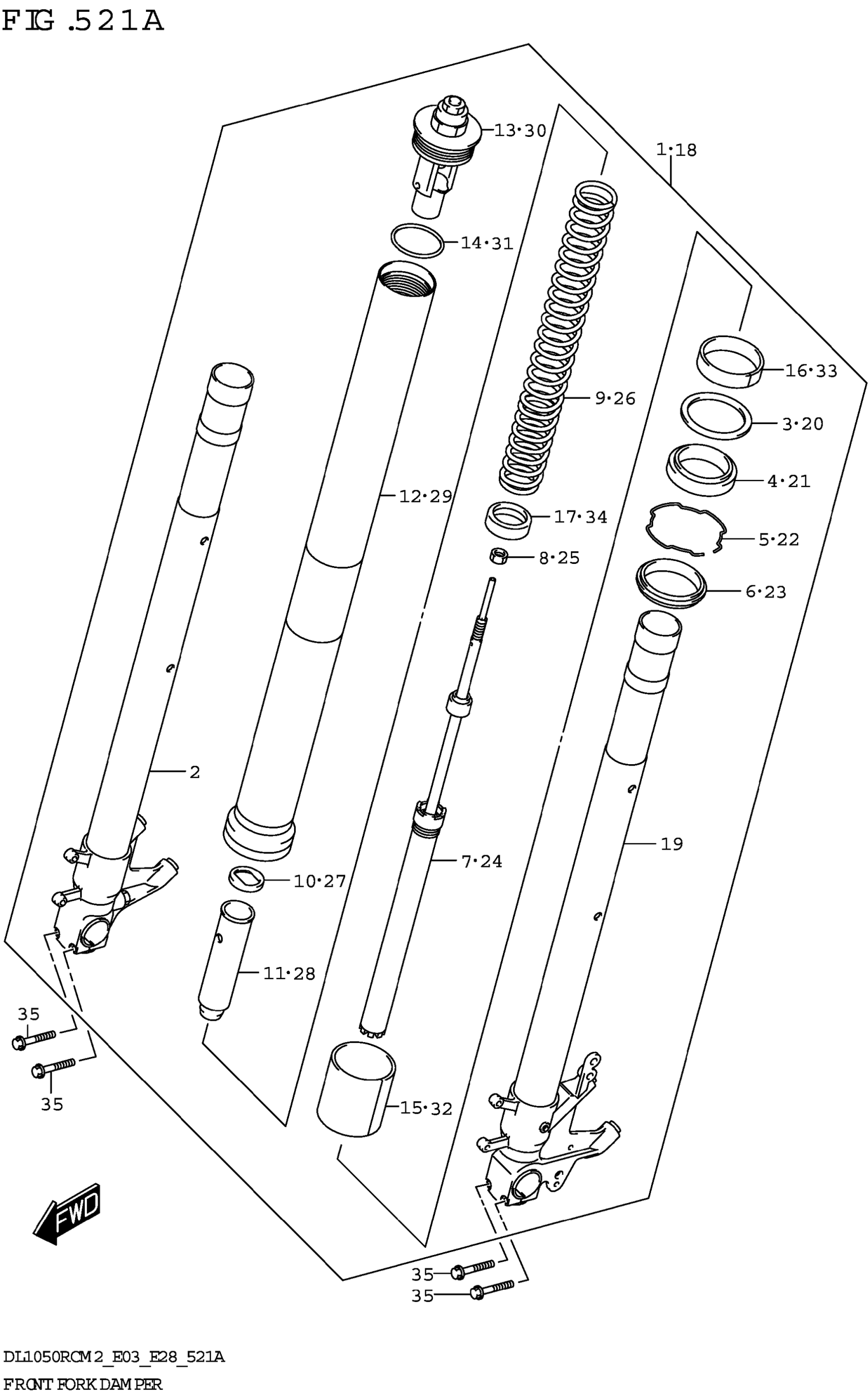 FIG.521A

13·30

1·18

14·31

16·33

9·26

3·20

4·21

12·29

17·34

5·22

8·25

6·23

2

19

7·24

10·27

11·28

35

35

15·32

FWD

35

35

DL1050RCM2_E03_E28_521A

FRONT FORK DAMPER