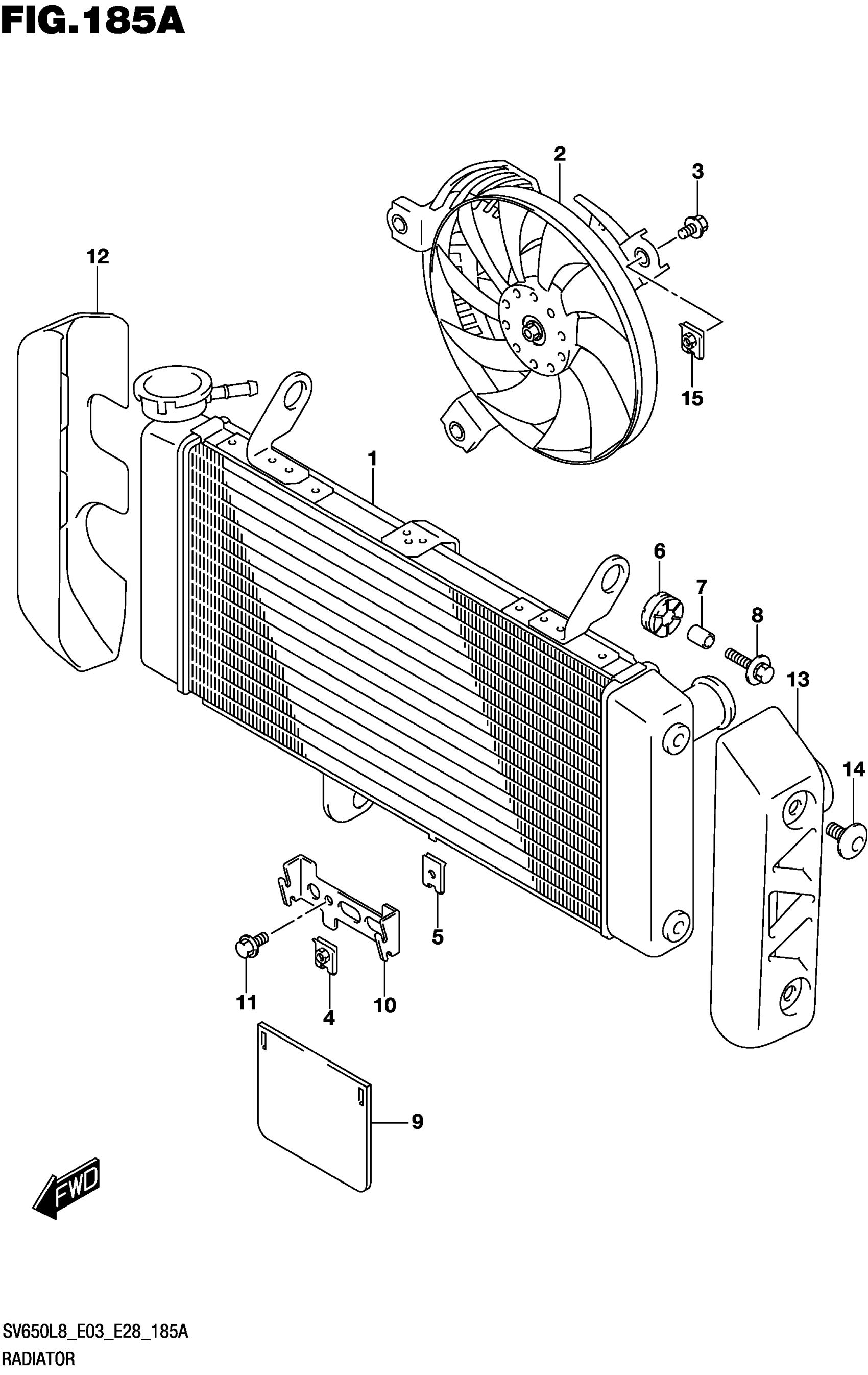 FIG.185A

2
3
12
15
1
6
7
8
13
14
5
11
4
10
9
FWD

SV650L8_E03_E28_185A
RADIATOR