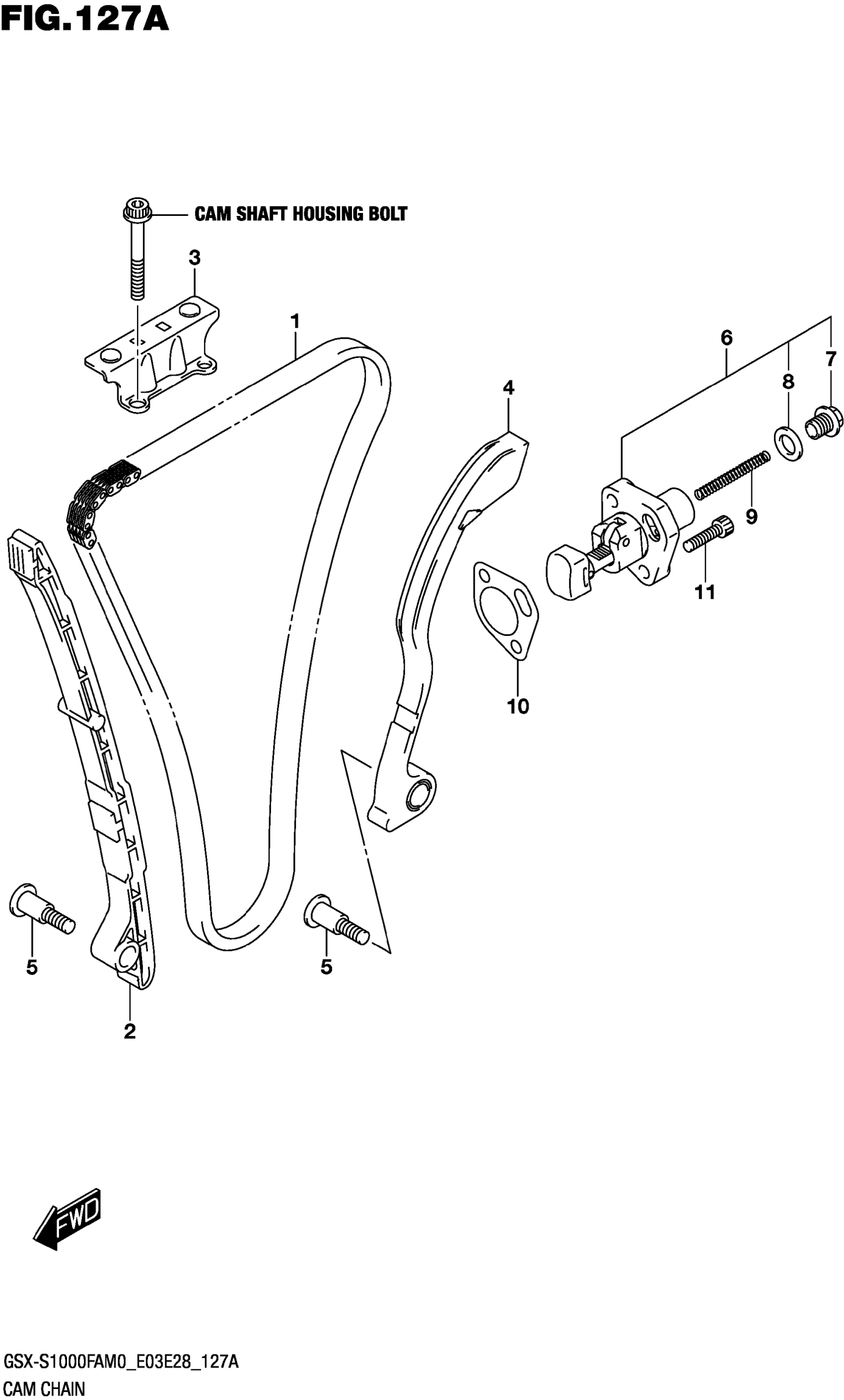 FIG.127A

CAM SHAFT HOUSING BOLT

3

1

6

7

8

4

9

11

10

5

5

2

FWD

GSX-S1000FAM0_E03E28_127A
CAM CHAIN