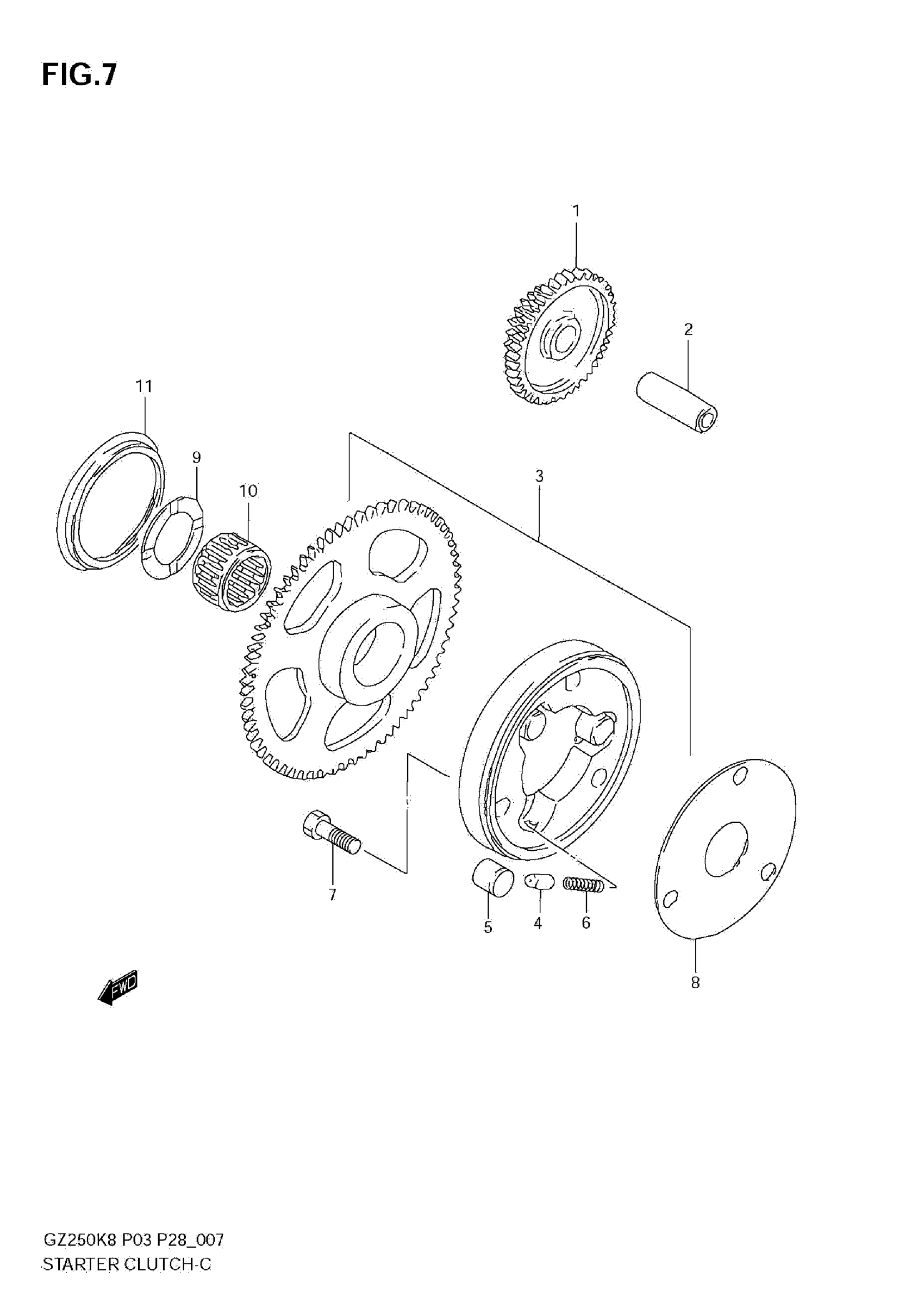 FIG.7

1

2

11

9

10

3

7

5

4

6

8

FWD

GZ250K8 P03 P28_007
STARTER CLUTCH-C