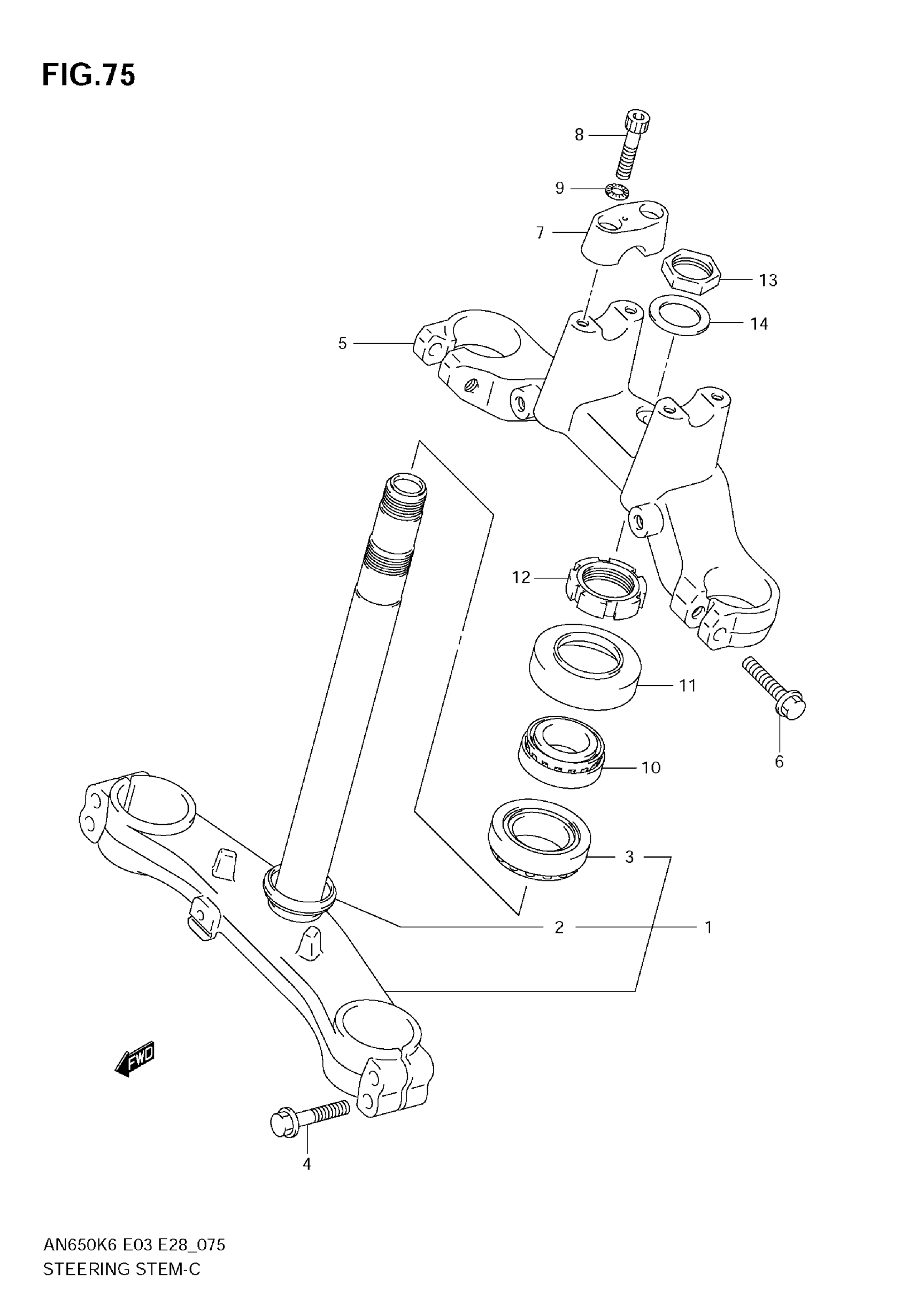 FIG.75

8
9
7
13
14
5
12
11
6
10
3
2
1
FWD
4

AN650K6 E03 E28_075
STEERING STEM-C