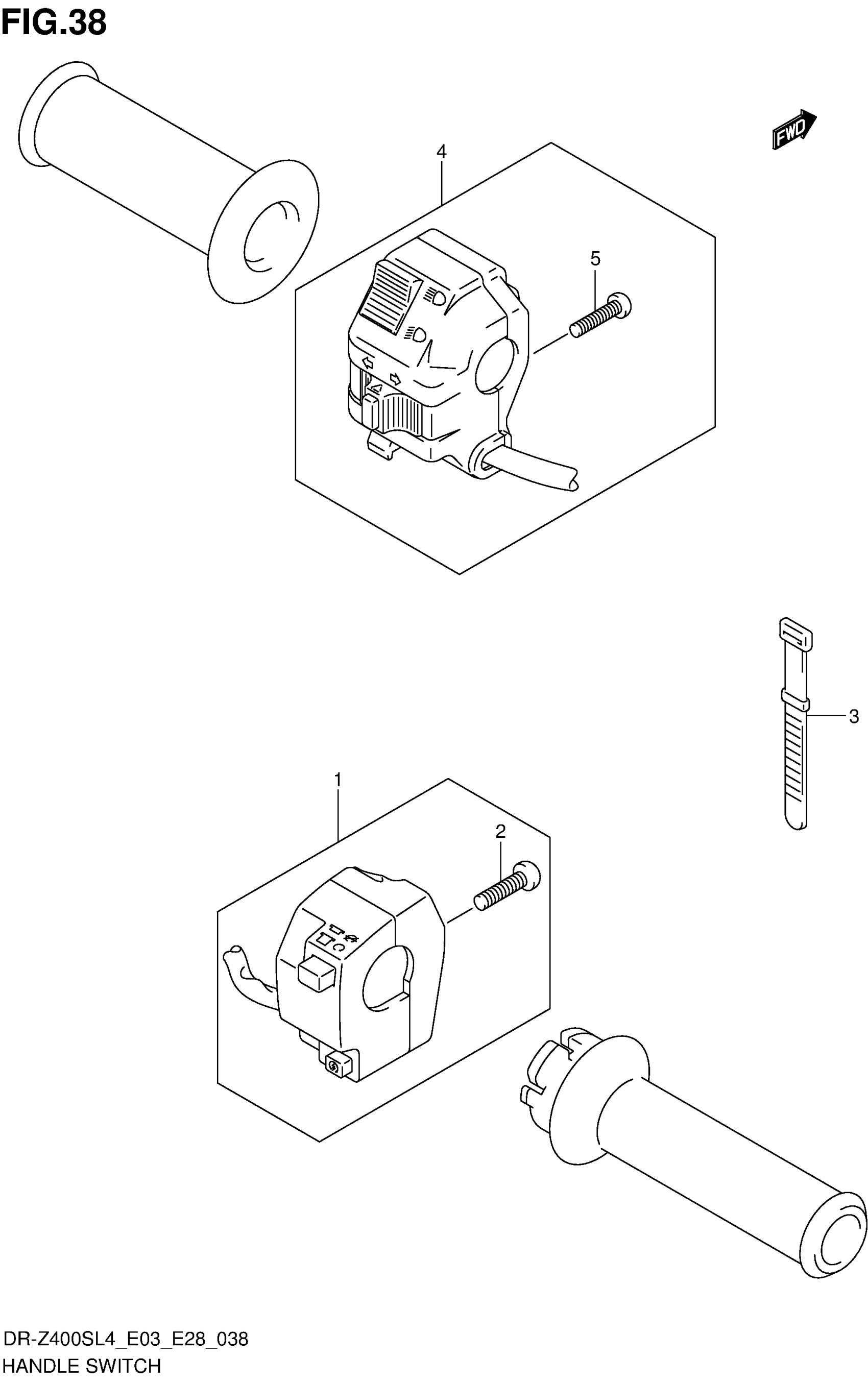 FIG.38

FWD

4

5

3

1

2

DR-Z400SL4_E03_E28_038
HANDLE SWITCH