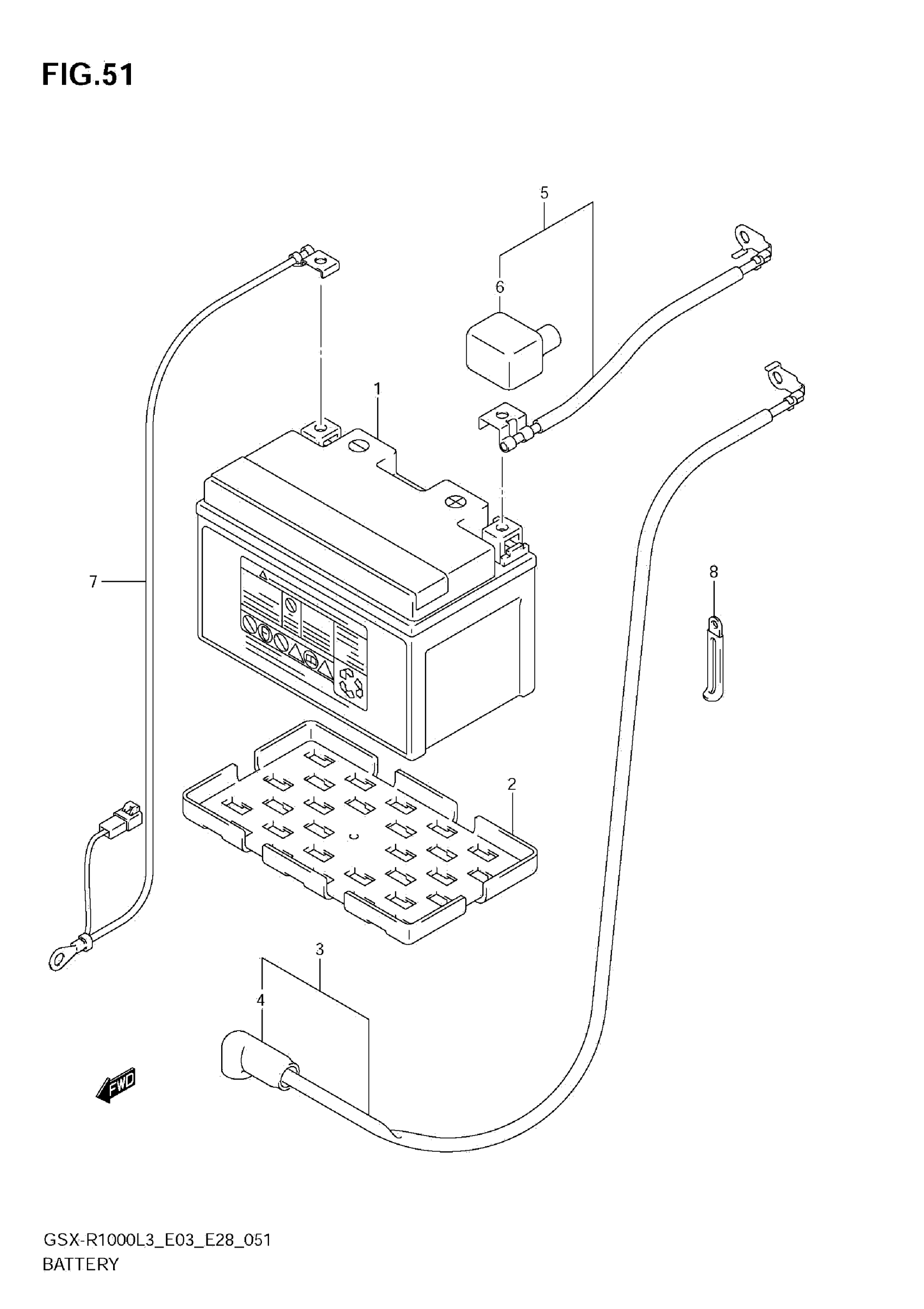 FIG.51

5

6

1

7

8

2

3

4

FWD

GSX-R1000L3_E03_E28_051
BATTERY