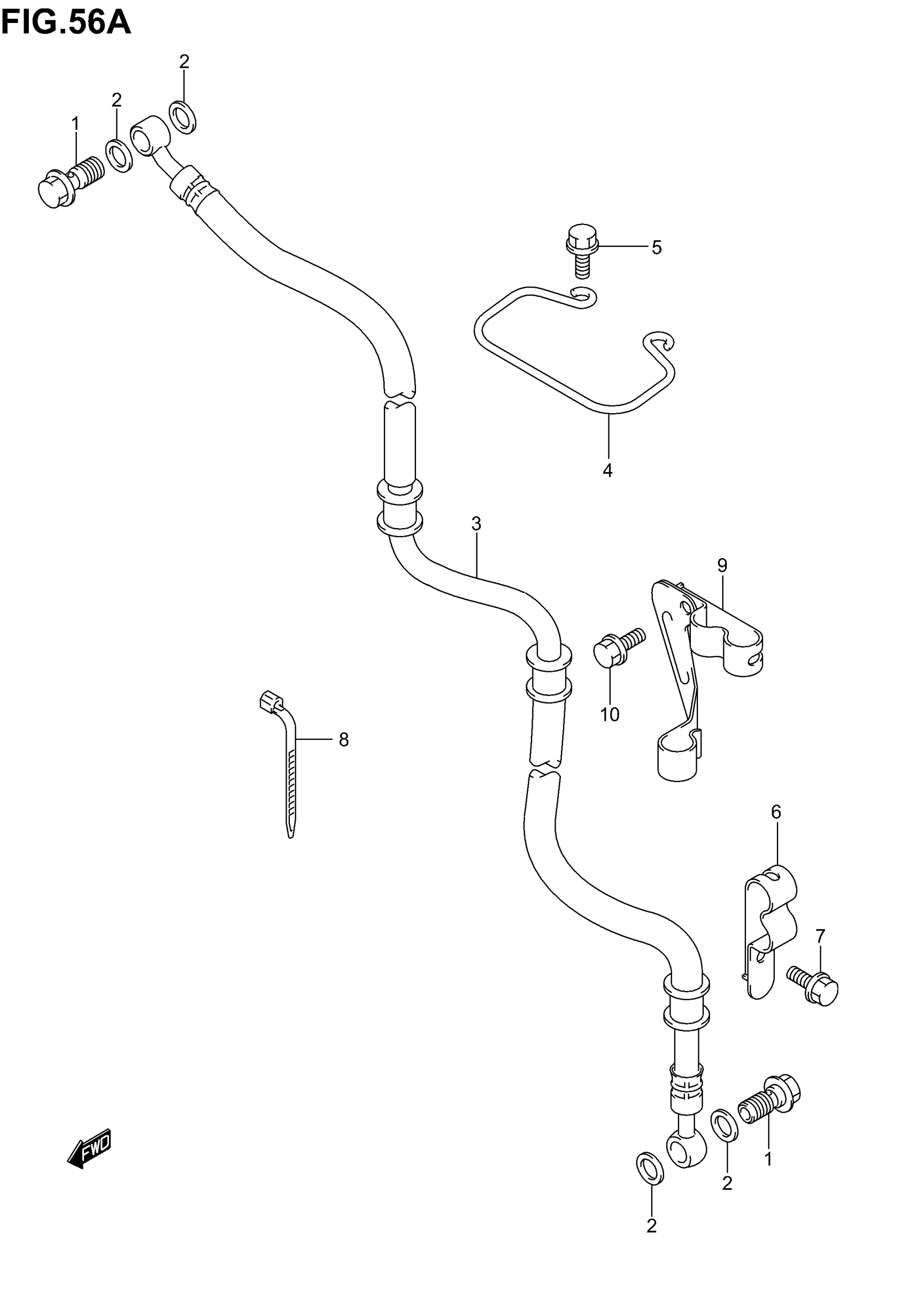 FIG.56A

2
2
1
5
4
3
9
10
8
6
7
FWD
1
2
2