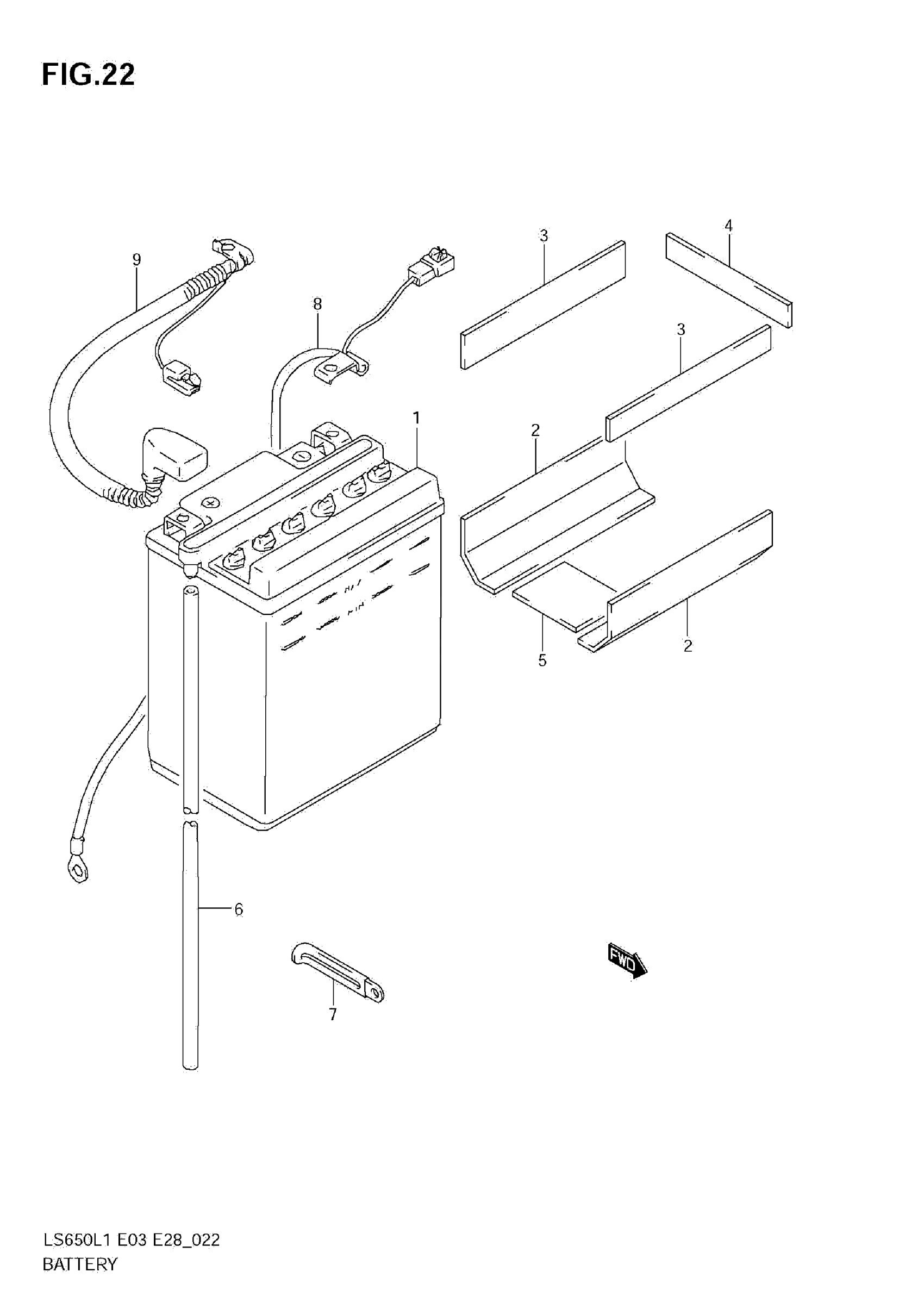 FIG.22

9
8
3
4
3
1
2
2
5
6
7
FWD

LS650L1 E03 E28_022
BATTERY