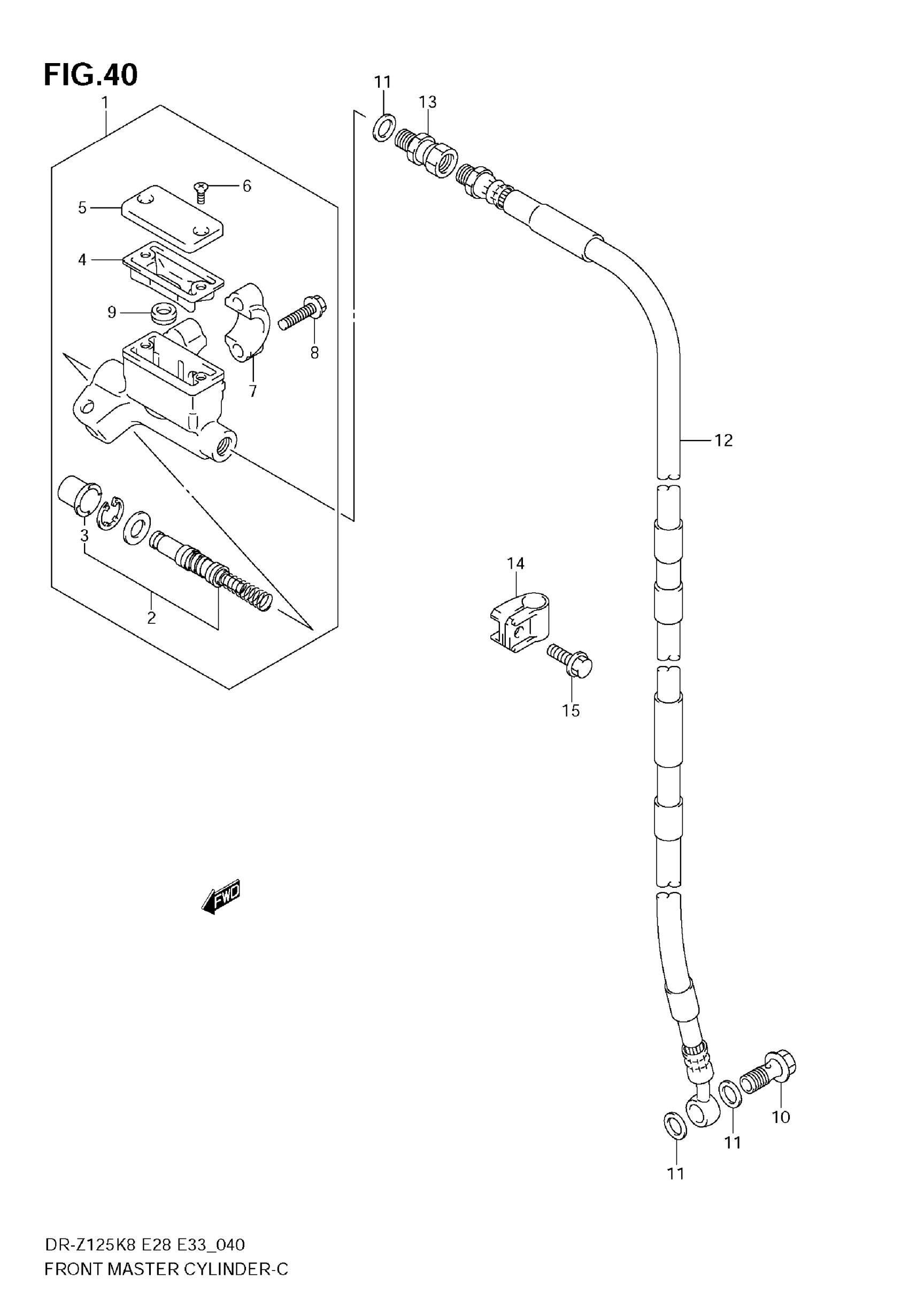 FIG.40

1

11

13

6

5

4

9

8

7

12

3

2

14

15

FWD

10

11

11

DR-Z125K8 E28 E33_040
FRONT MASTER CYLINDER-C