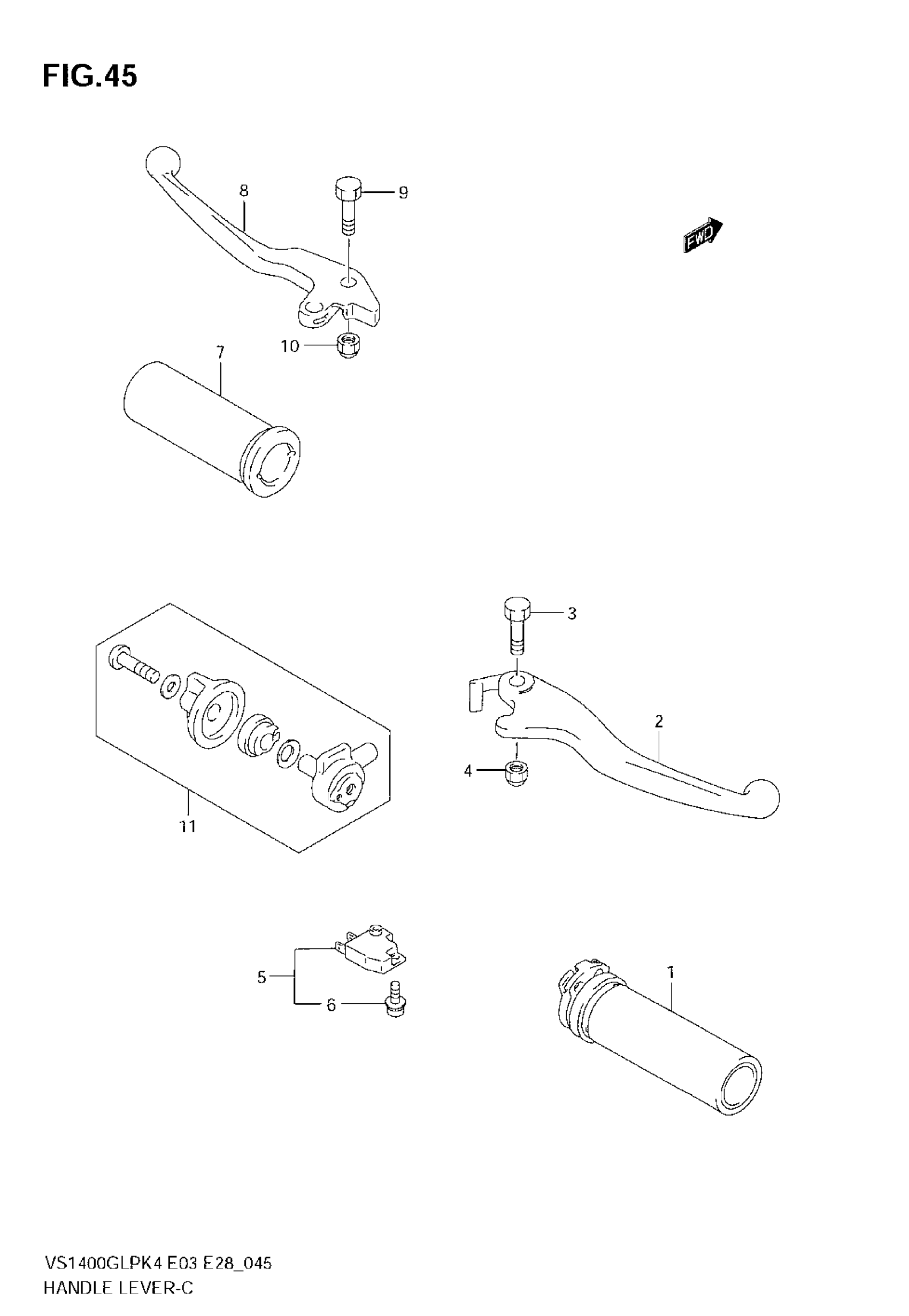 FIG.45

8
9
FWD
10
7
3
2
4
11
5
6
1

VS1400GLPK4 E03 E28_045
HANDLE LEVER-C