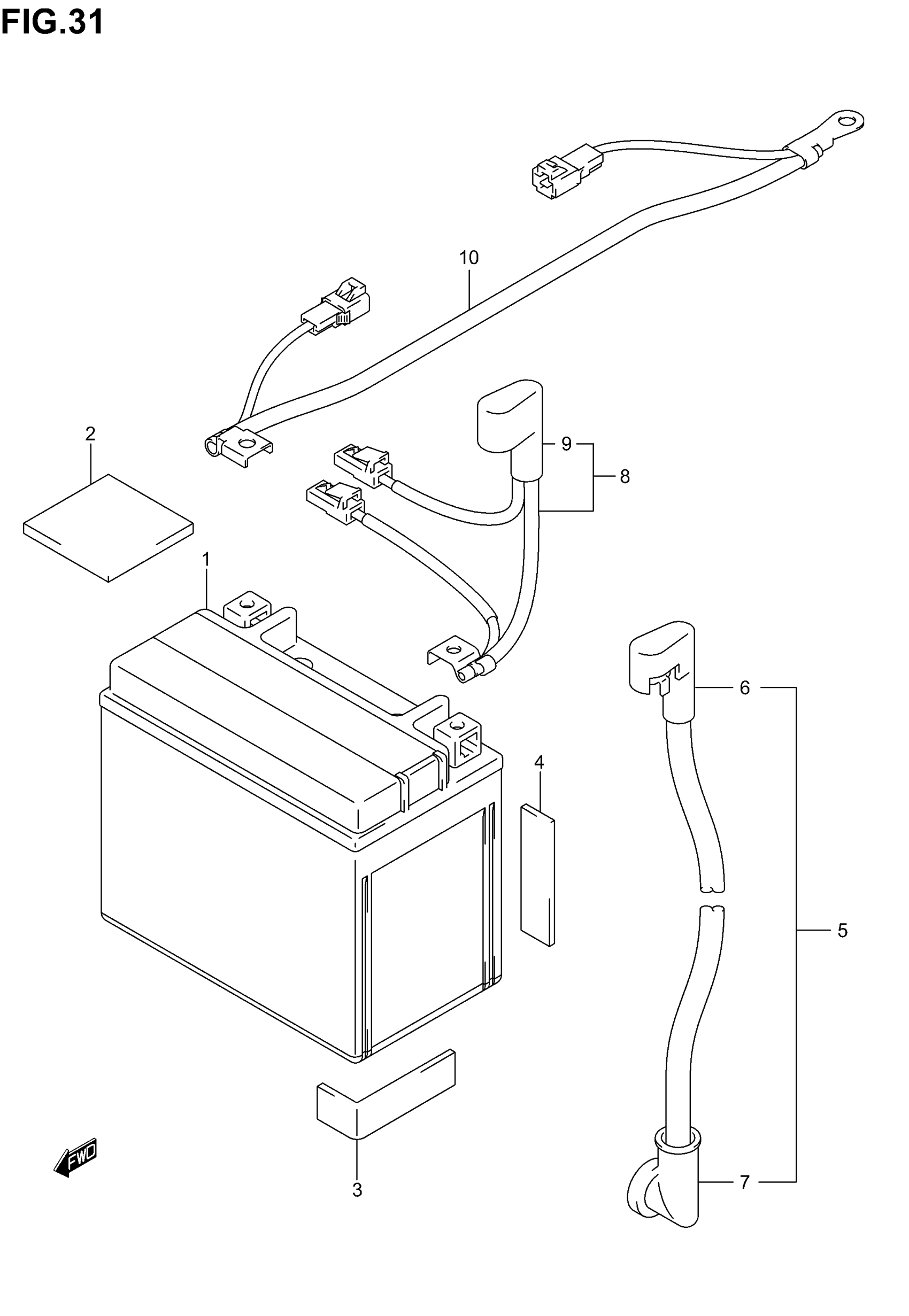 FIG.31

10

2

9

8

1

6

4

5

FWD

3

7