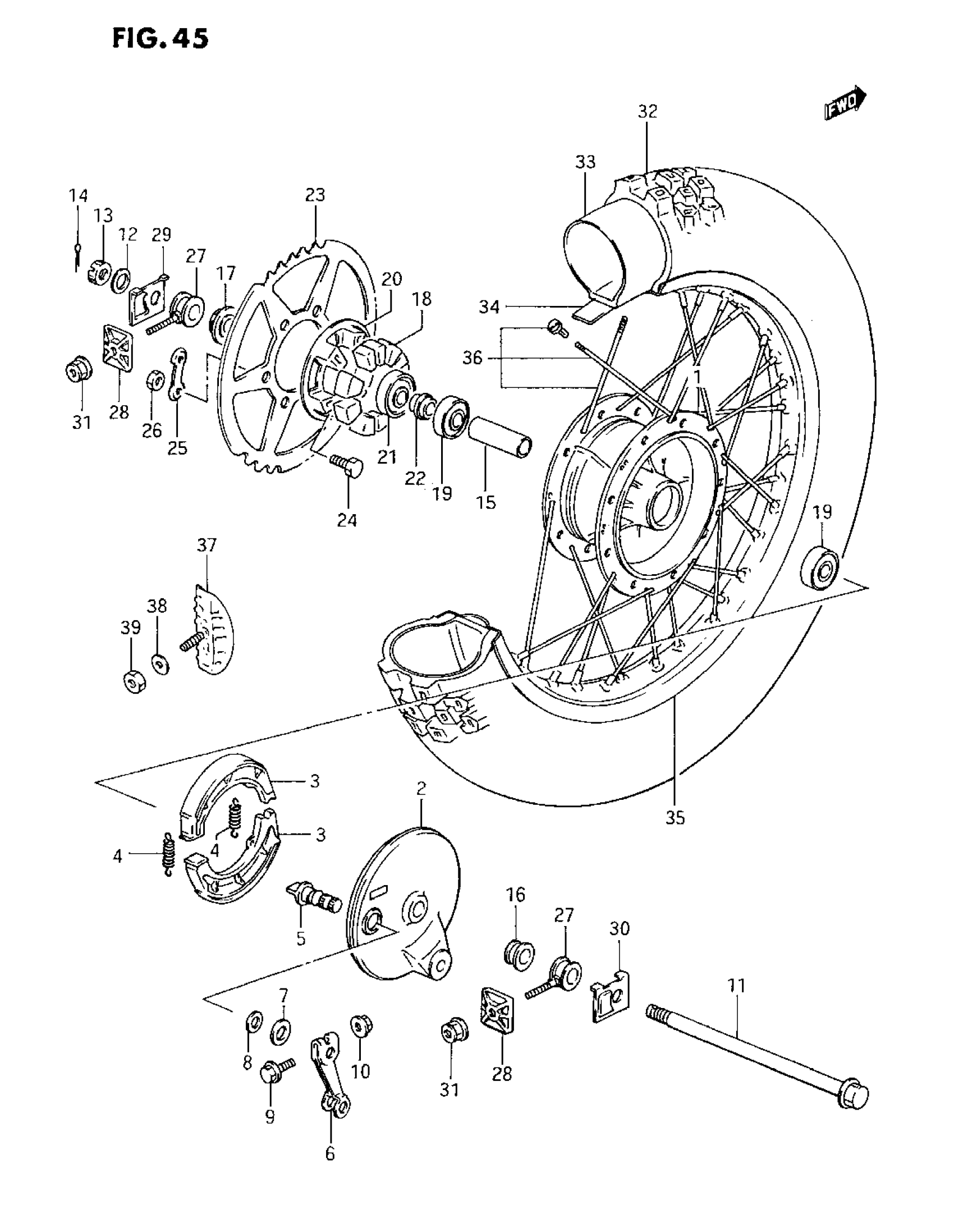 FIG. 45

FWD

32
33
14
13
12
29
27
17
23
20
18
34
36
1
31
28
26
25
21
22
19
15
24
19
37
38
39
35
3
3
4
4
2
5
16
27
30
11
7
8
9
6
10
31
28