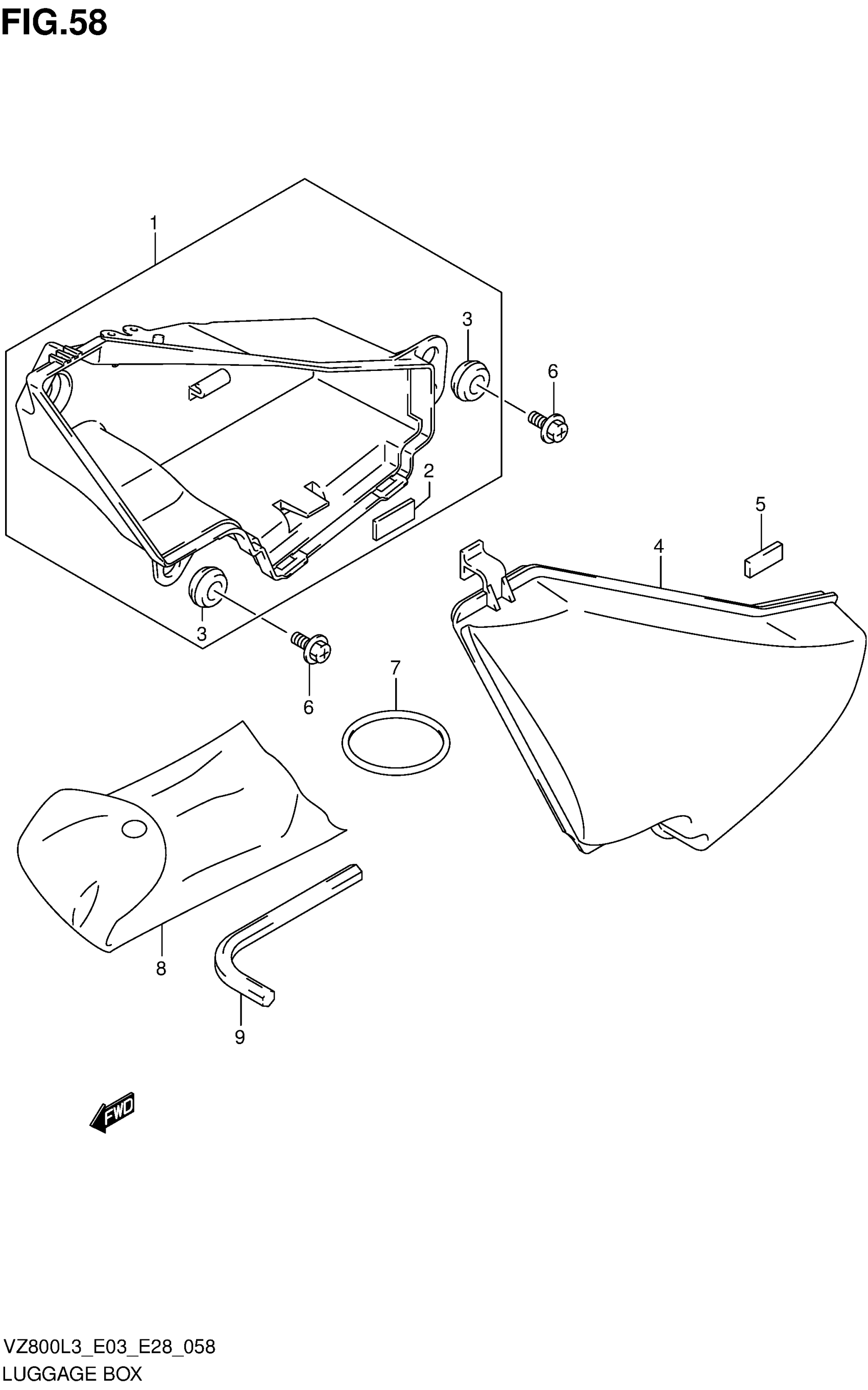 FIG.58

1

3

6

2

5

4

3

6

7

8

9

FWD

VZ800L3_E03_E28_058
LUGGAGE BOX